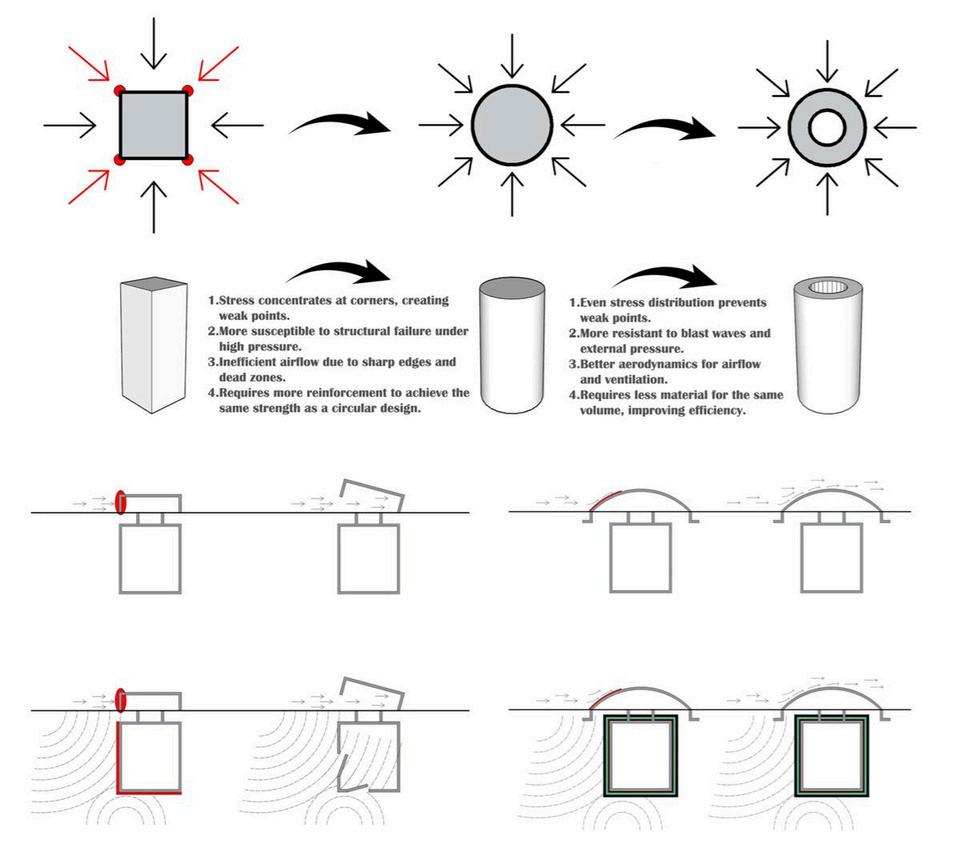 1.Stress concentrates at corners, creating weak points.
2.More susceptible to structural failure under high pressure.
3.Inefficient airflow due to sharp edges and dead zones.
4.Requires more reinforcement to achieve the same strength as a circular design.

1.Even stress distribution prevents weak points.
2.More resistant to blast waves and external pressure.
3.Better aerodynamics for airflow and ventilation.
4.Requires less material for the same volume, improving efficiency.