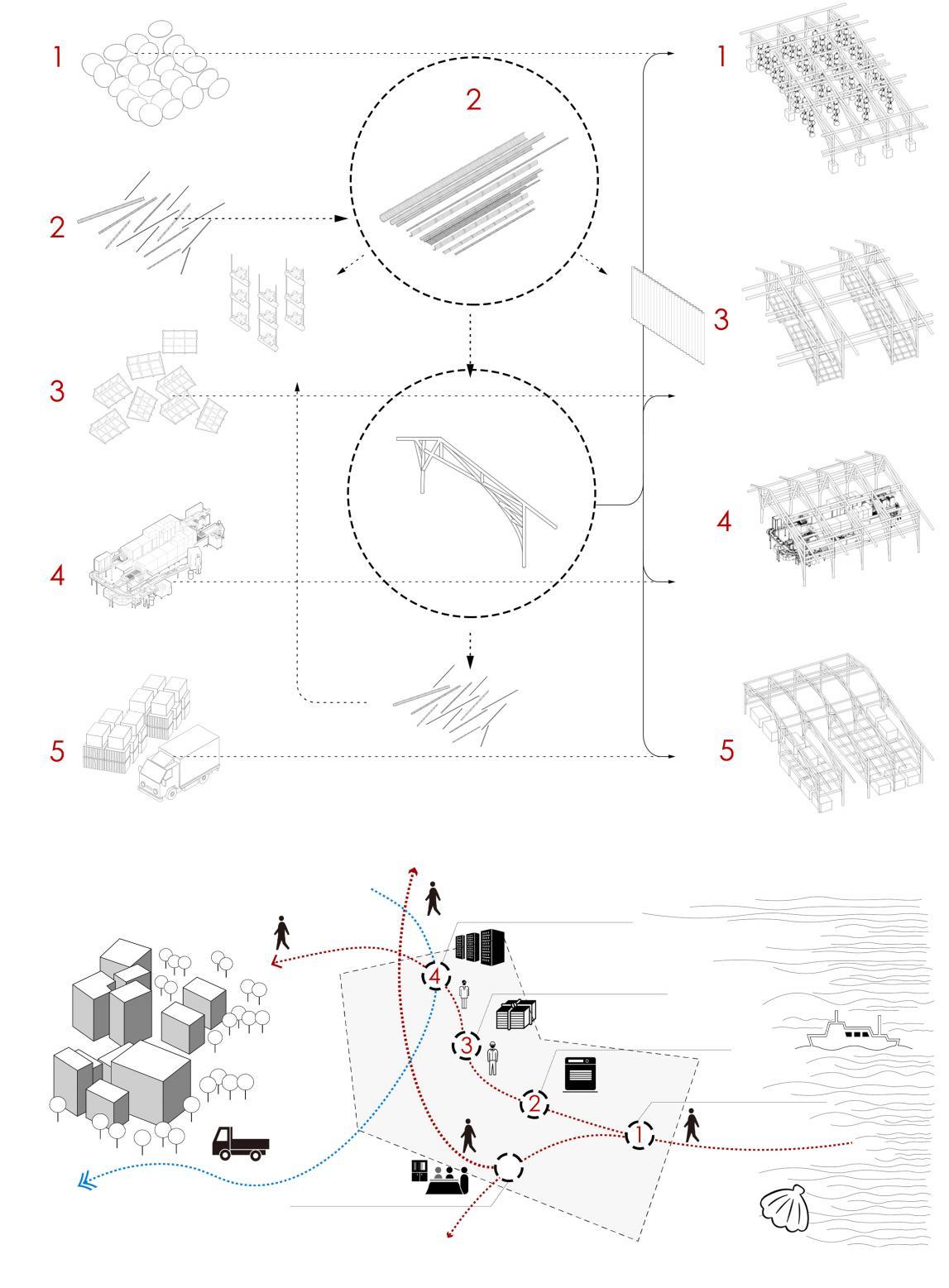 1
2
3
4
5
2
1
3
4
5
4
3
2
1