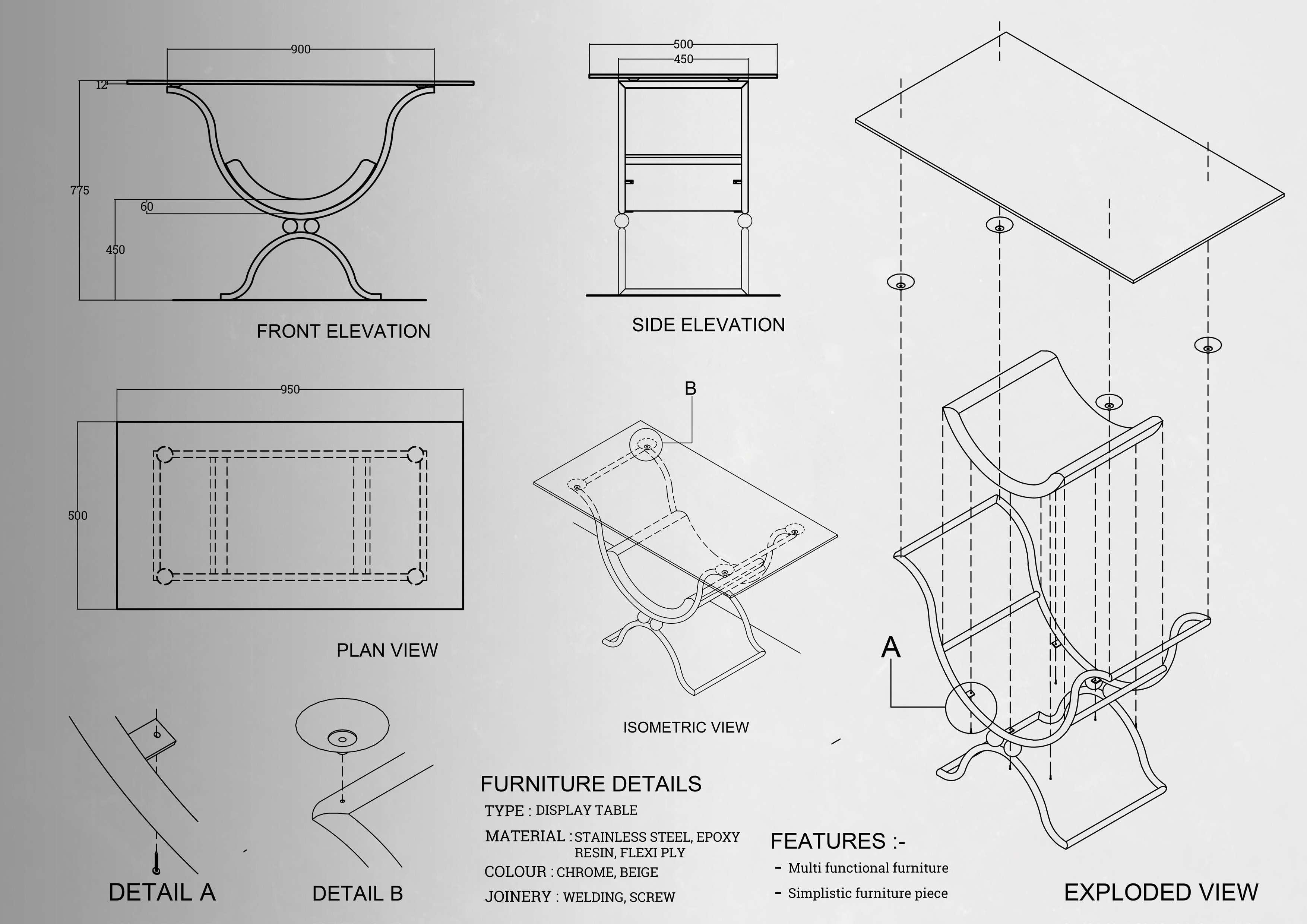 900

12

775

60

450

FRONT ELEVATION

500

450

SIDE ELEVATION

950

500

PLAN VIEW

B

ISOMETRIC VIEW

A

DETAIL A

DETAIL B

FURNITURE DETAILS

TYPE : DISPLAY TABLE

MATERIAL : STAINLESS STEEL, EPOXY RESIN, FLEXI PLY

COLOUR : CHROME, BEIGE

JOINERY : WELDING, SCREW

FEATURES :-

- Multi functional furniture

- Simplistic furniture piece

EXPLODED VIEW