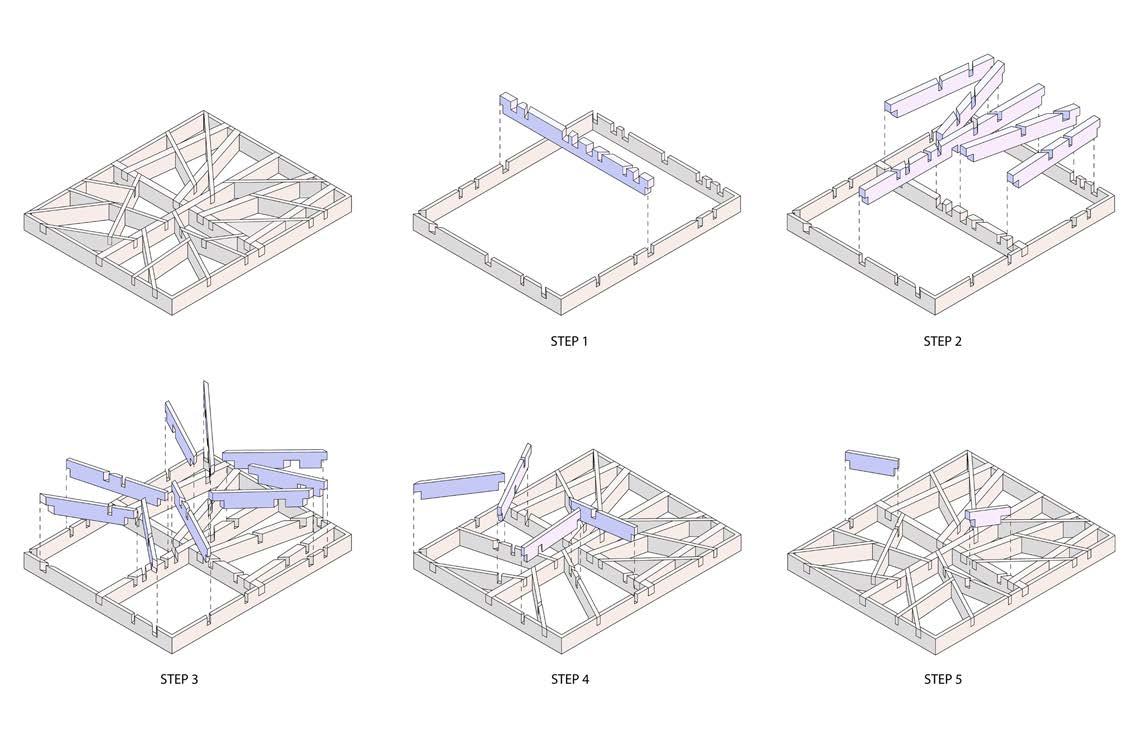 STEP 1

STEP 2

STEP 3

STEP 4

STEP 5