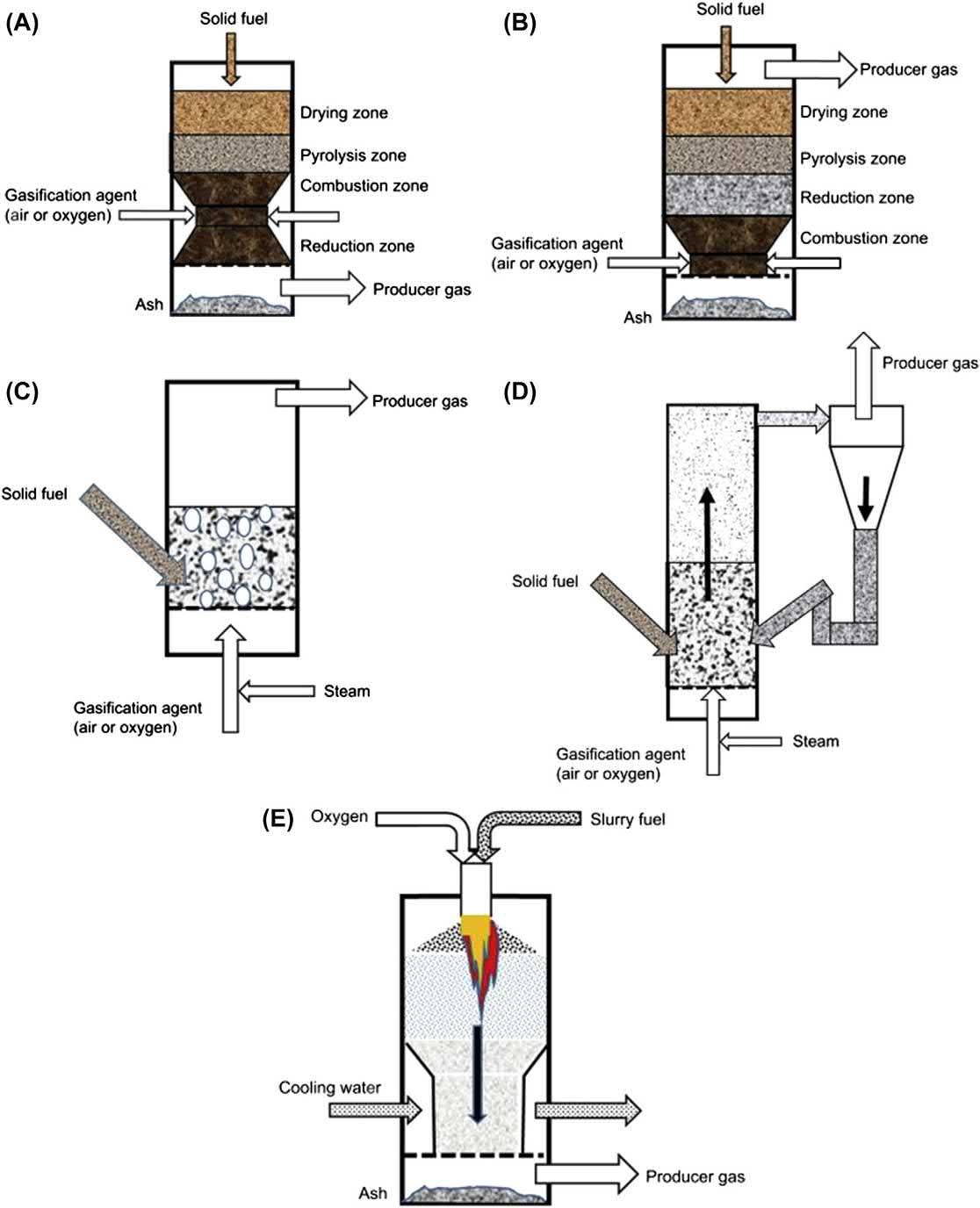 (A)

Solid fuel

Drying zone

Pyrolysis zone

Combustion zone

Gasification agent (air or oxygen)

Reduction zone

Producer gas

Ash

(B)

Solid fuel

Producer gas

Drying zone

Pyrolysis zone

Reduction zone

Combustion zone

Gasification agent (air or oxygen)

Ash

(C)

Producer gas

Solid fuel

Steam

Gasification agent (air or oxygen)

(D)

Producer gas

Solid fuel

Steam

Gasification agent (air or oxygen)

(E)

Oxygen

Slurry fuel

Cooling water

Producer gas

Ash