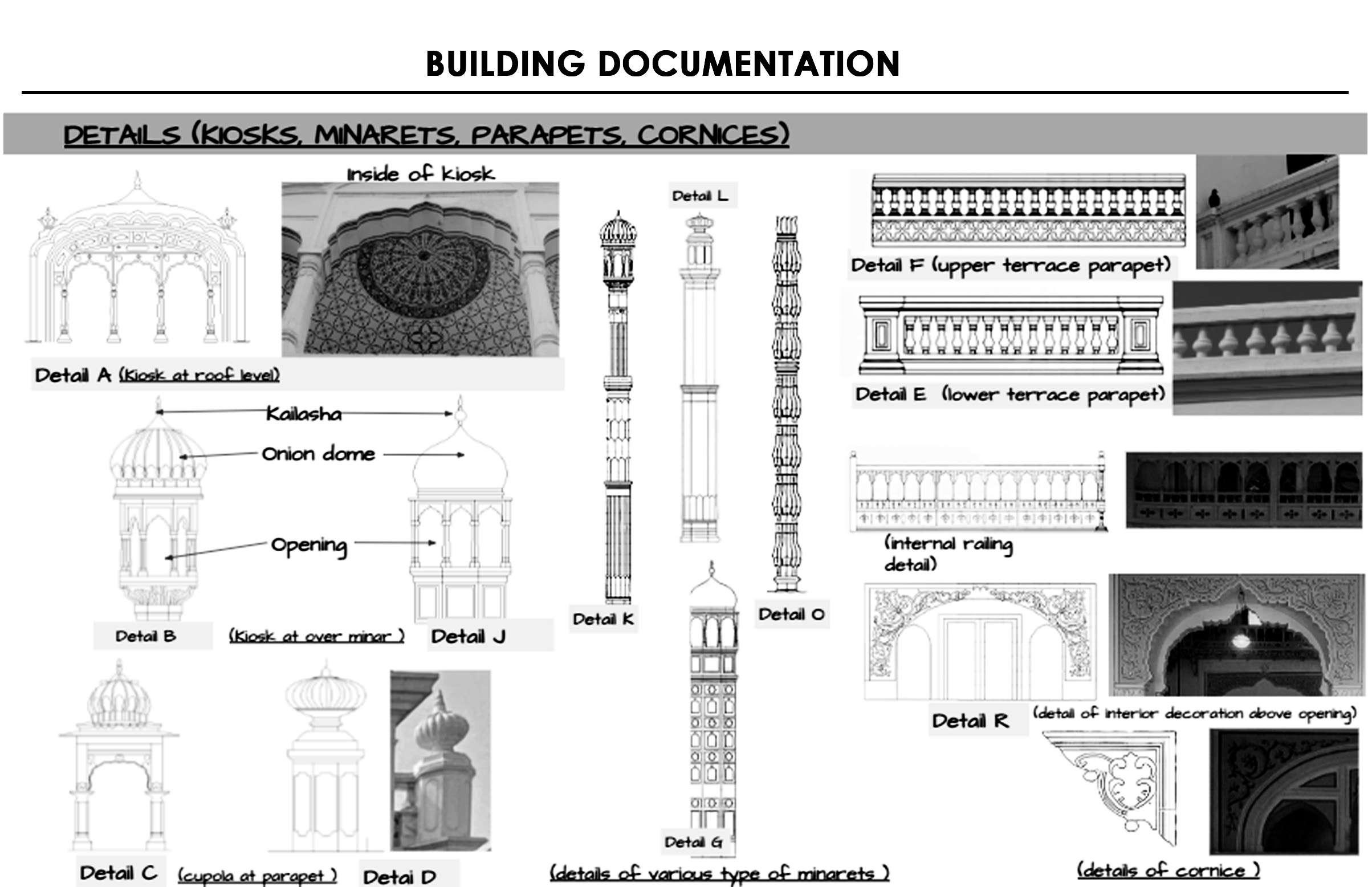 BUILDING DOCUMENTATION

DETAILS (KIOSKS, MINARETS, PARAPETS, CORNICES)

Inside of kiosk

Detail A (Kiosk at roof level)

Kailasha

Onion dome

Opening

Detail B

(Kiosk at over minar )

Detail J

Detail C

(cupola at parapet )

Detai D

Detail L

Detail K

Detail O

Detail G

(details of various type of minarets )

Detail F (upper terrace parapet)

Detail E (lower terrace parapet)

(internal railing detail)

Detail R

(detail of interior decoration above opening)

(details of cornice )