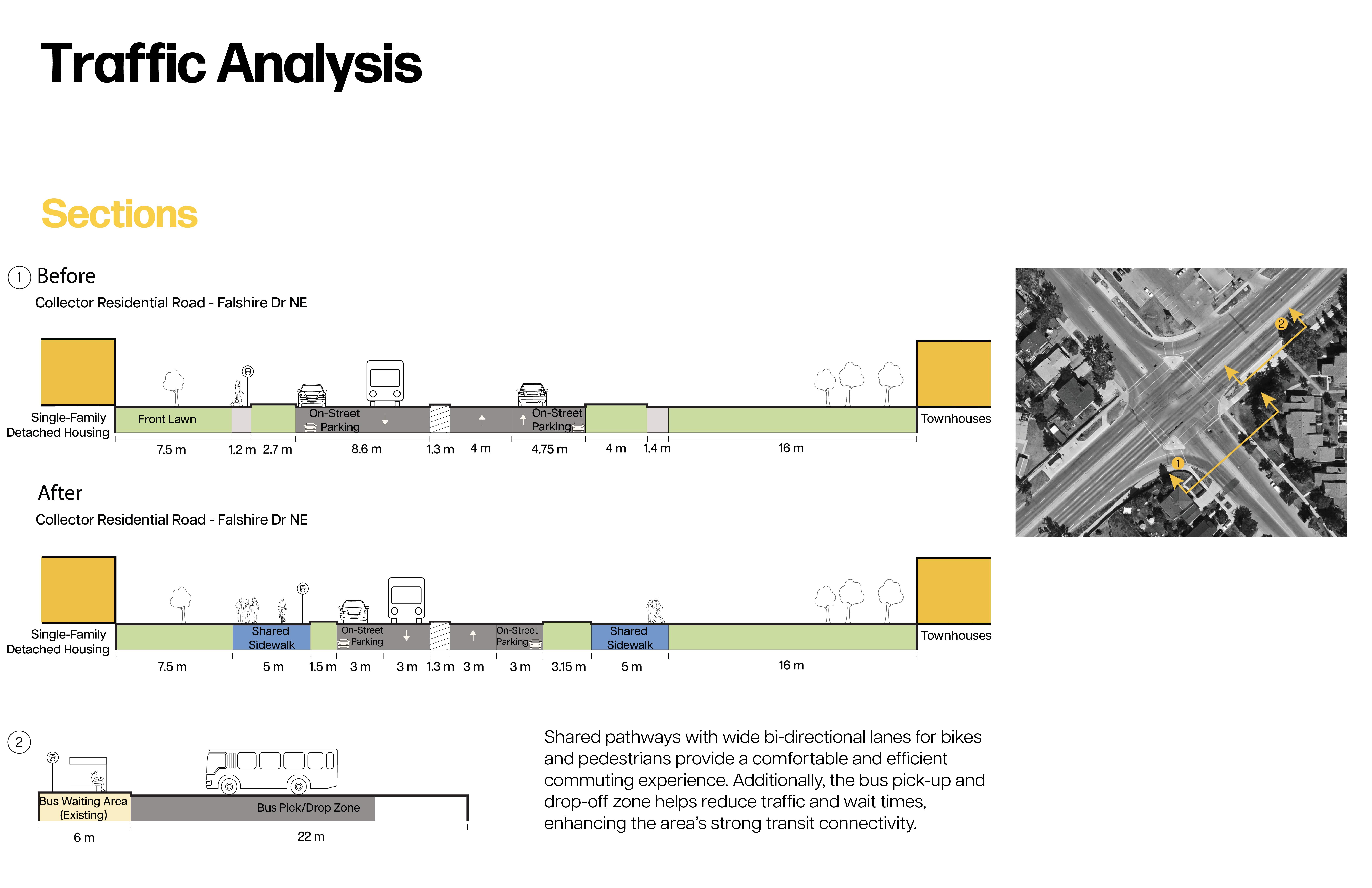 Traffic Analysis

Sections

1 Before

Collector Residential Road - Falshire Dr NE

Single-Family Detached Housing

Front Lawn

On-Street Parking

On-Street Parking

Townhouses

7.5 m 1.2 m 2.7 m 8.6 m 1.3 m 4 m 4.75 m 4 m 1.4 m 16 m

After

Collector Residential Road - Falshire Dr NE

Single-Family Detached Housing

Shared Sidewalk

On-Street Parking

On-Street Parking

Shared Sidewalk

Townhouses

7.5 m 5 m 1.5 m 3 m 3 m 1.3 m 3 m 3 m 3.15 m 5 m 16 m

2

Bus Waiting Area (Existing)

Bus Pick/Drop Zone

6 m 22 m

Shared pathways with wide bi-directional lanes for bikes and pedestrians provide a comfortable and efficient commuting experience. Additionally, the bus pick-up and drop-off zone helps reduce traffic and wait times, enhancing the area's strong transit connectivity.

2

1