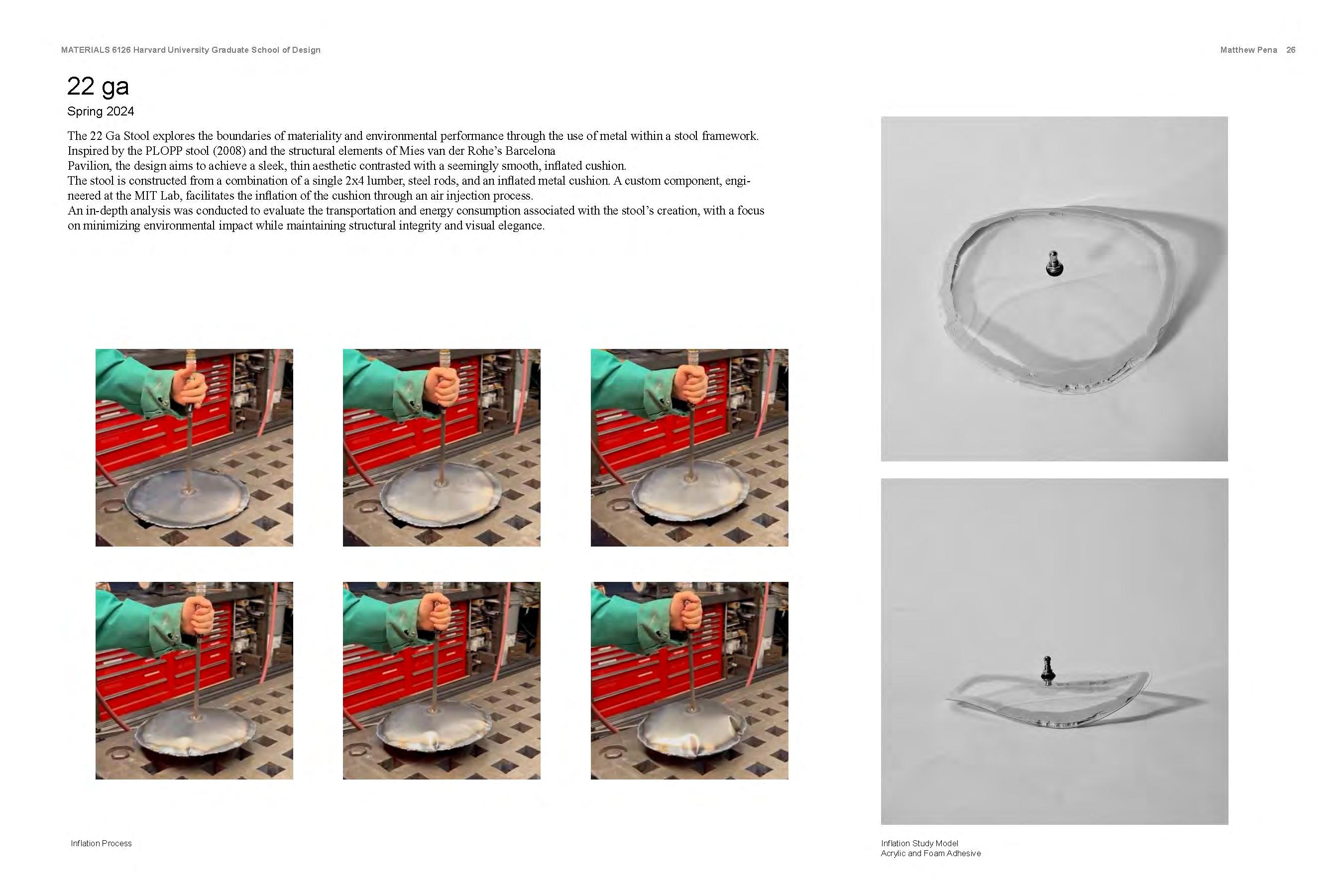 MATERIALS 6126 Harvard University Graduate School of Design

Matthew Pena 26

22 ga

Spring 2024

The 22 Ga Stool explores the boundaries of materiality and environmental performance through the use of metal within a stool framework. Inspired by the PLOPP stool (2008) and the structural elements of Mies van der Rohe's Barcelona Pavilion, the design aims to achieve a sleek, thin aesthetic contrasted with a seemingly smooth, inflated cushion.
The stool is constructed from a combination of a single 2x4 lumber, steel rods, and an inflated metal cushion. A custom component, engineered at the MIT Lab, facilitates the inflation of the cushion through an air injection process.
An in-depth analysis was conducted to evaluate the transportation and energy consumption associated with the stool's creation, with a focus on minimizing environmental impact while maintaining structural integrity and visual elegance.

Inflation Process

Inflation Study Model
Acrylic and Foam Adhesive