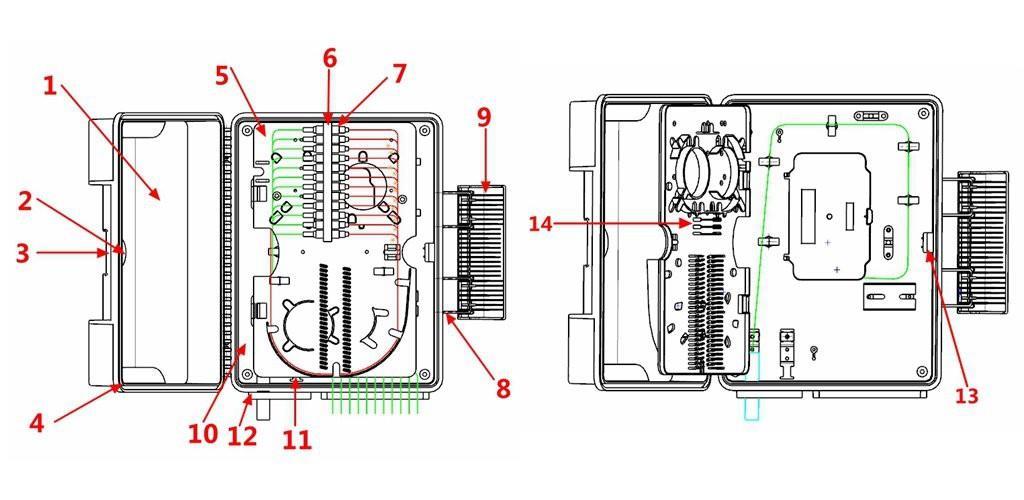 1
2
3
4
5
6
7
9
8
10
12
11
14
13