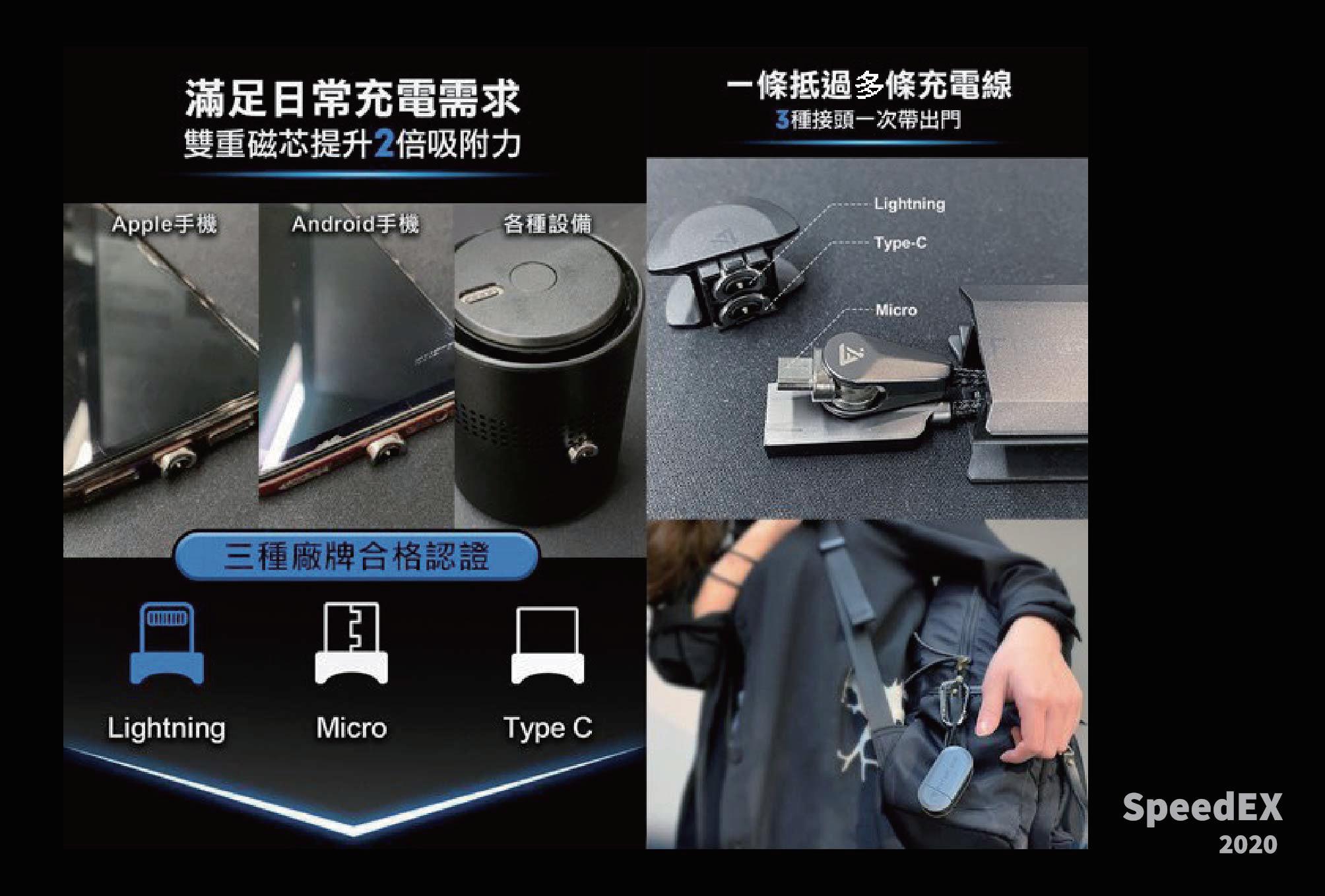 滿足日常充電需求
雙重磁芯提升2倍吸附力

Apple手機

Android手機

各種設備

三種廠牌合格認證

Lightning

Micro

Type C

一條抵過多條充電線
3種接頭一次帶出門

Lightning
Type-C
Micro

SpeedEX
2020