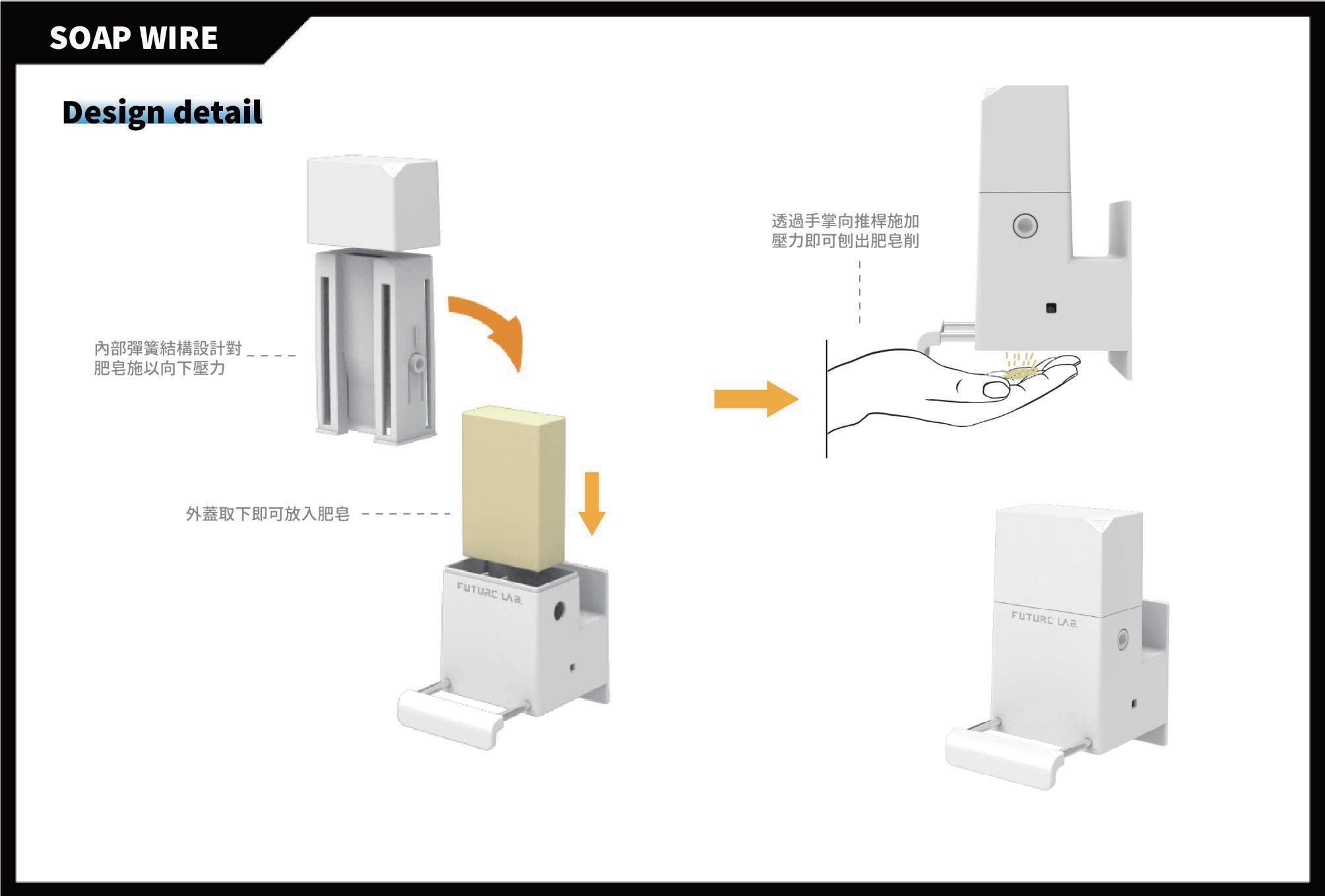 SOAP WIRE

Design detail

內部彈簧結構設計對肥皂施以向下壓力

外蓋取下即可放入肥皂

FUTURE LAB.

透過手掌向推桿施加壓力即可刨出肥皂削

FUTURE LAB.