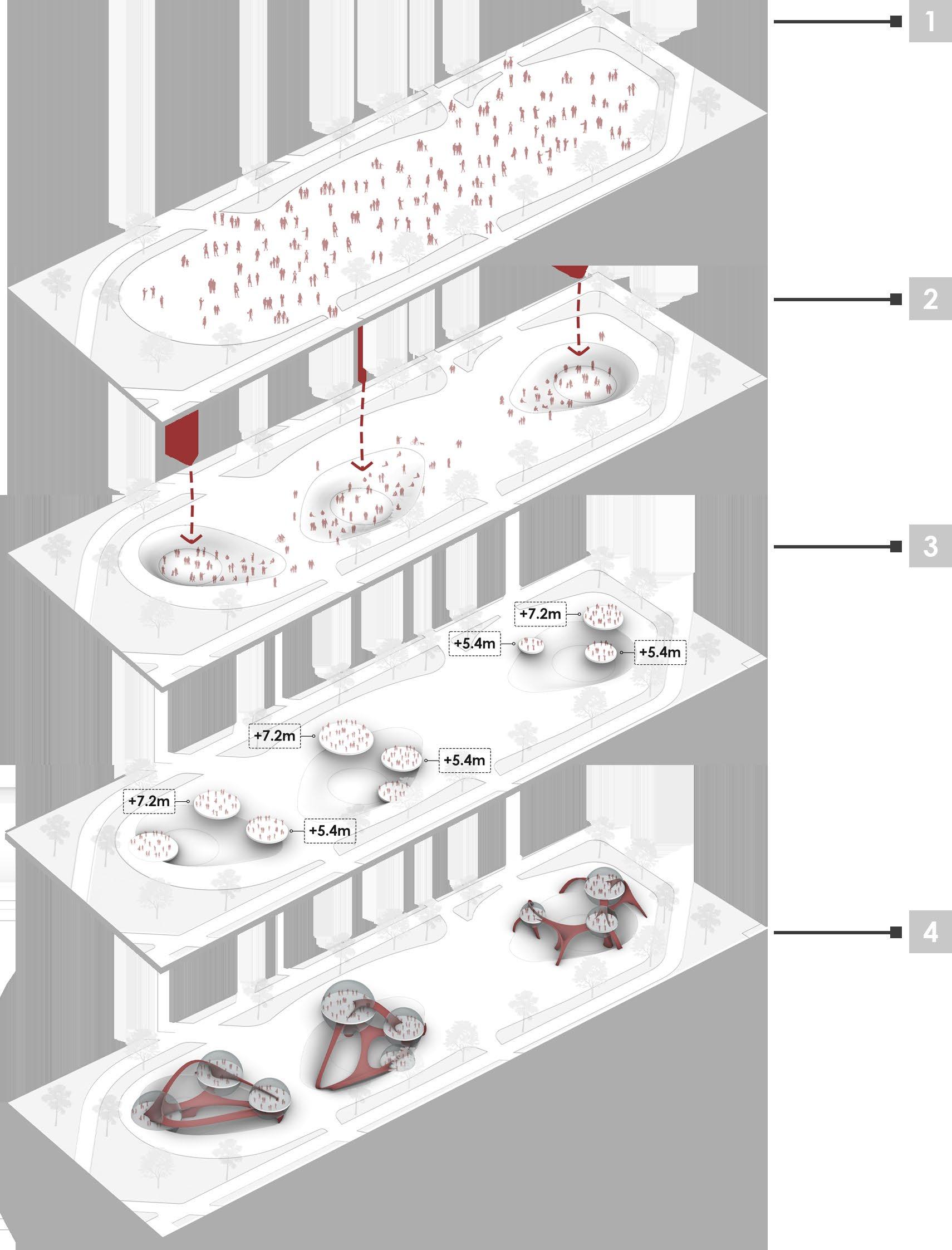 1

2

3

+7.2m

+5.4m

+5.4m

+7.2m

+5.4m

+7.2m

+5.4m

4