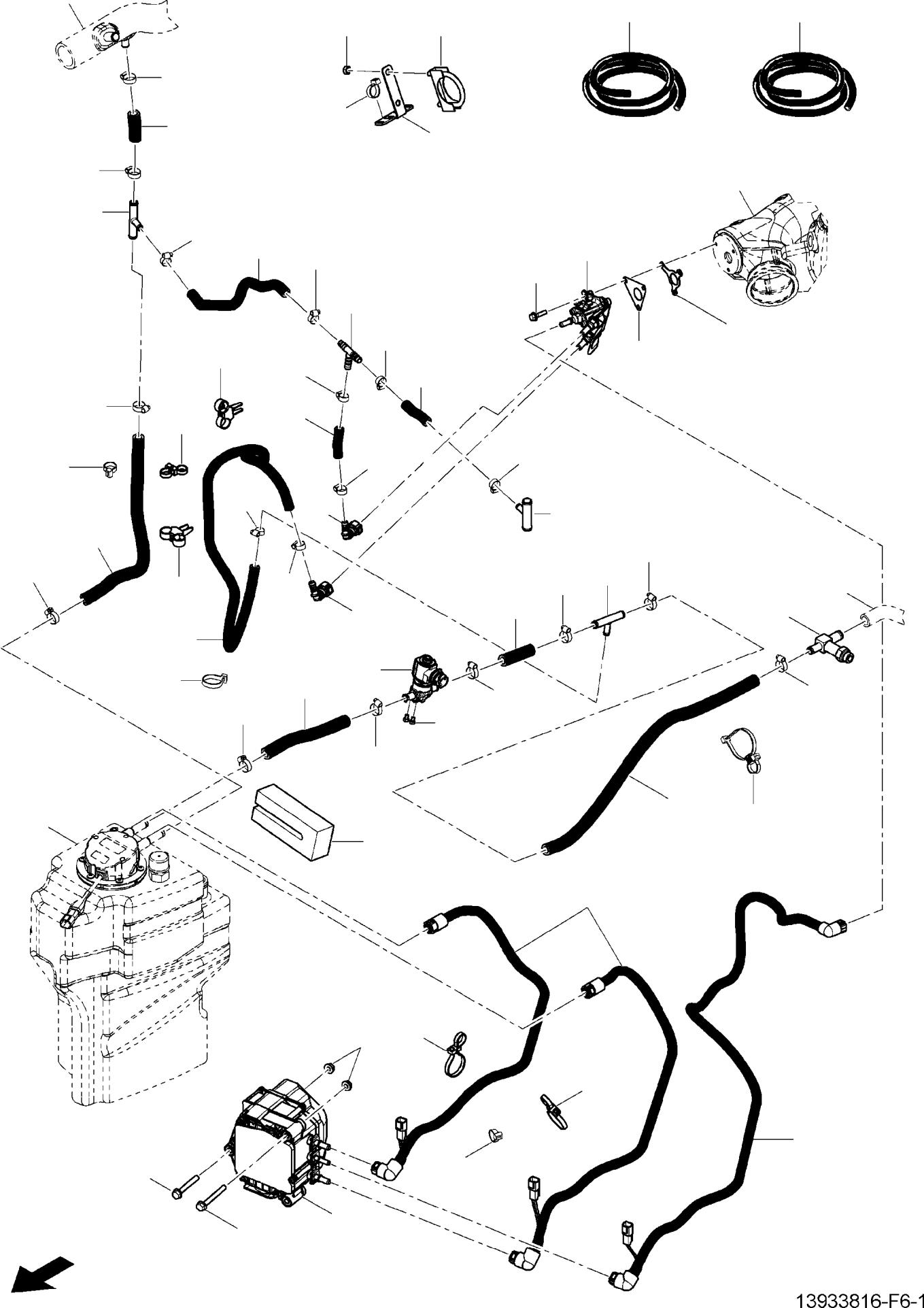 13933816-F6-1