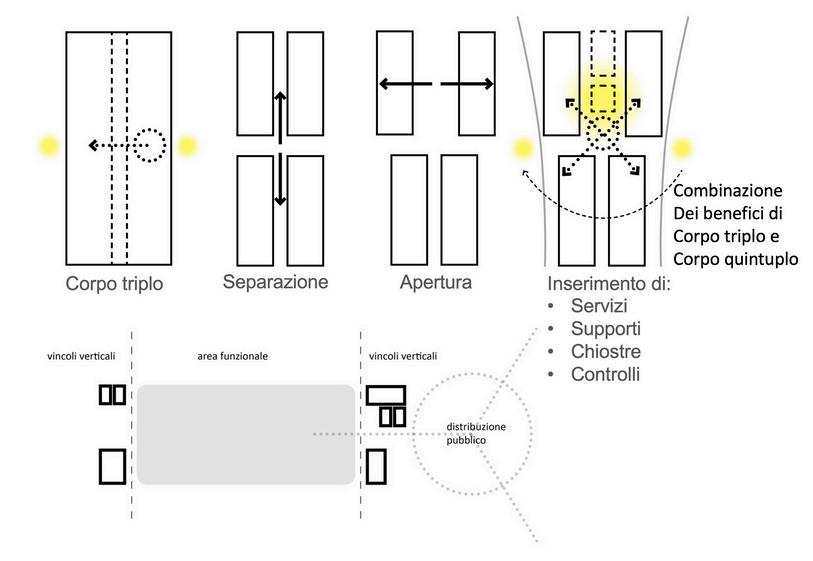 Corpo triplo

Separazione

Apertura

Combinazione Dei benefici di Corpo triplo e Corpo quintuplo

Inserimento di:
• Servizi
• Supporti
• Chiostre
• Controlli

vincoli verticali

area funzionale

vincoli verticali

distribuzione pubblico