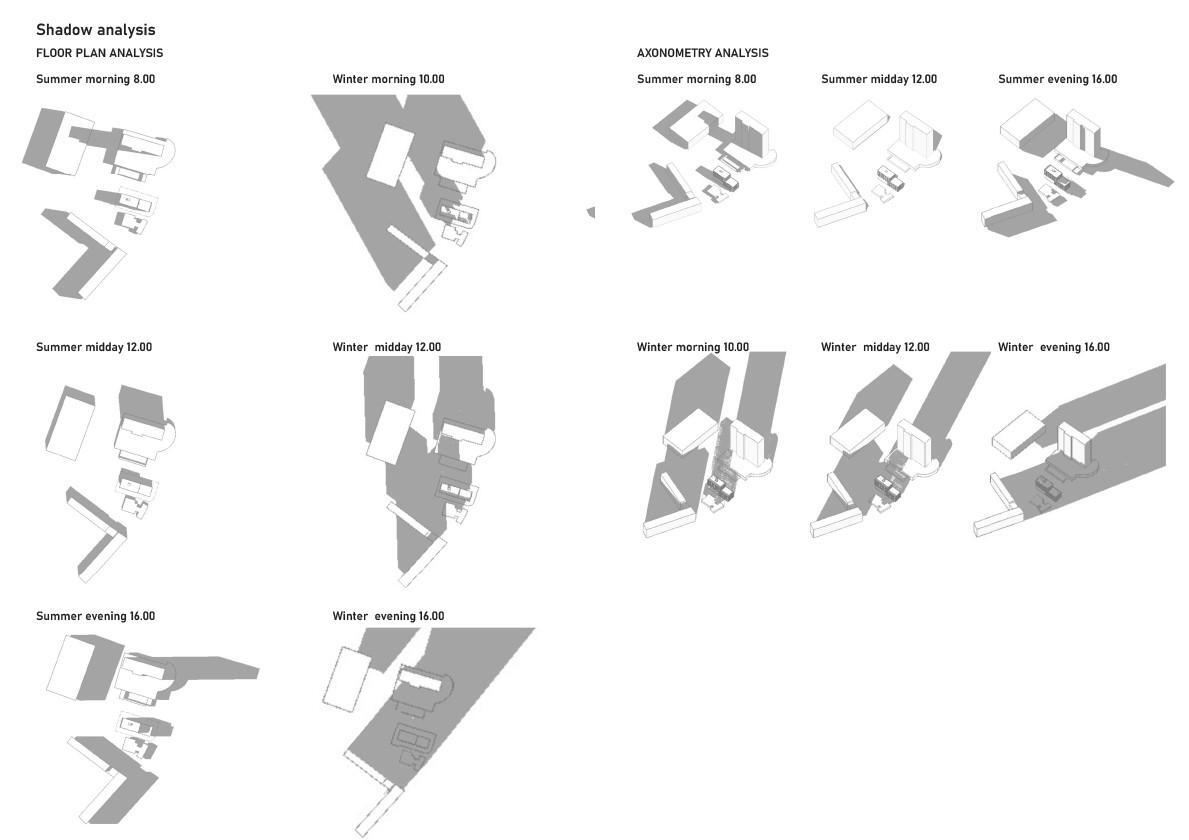 Shadow analysis

FLOOR PLAN ANALYSIS

Summer morning 8.00

Winter morning 10.00

Summer midday 12.00

Winter midday 12.00

Summer evening 16.00

Winter evening 16.00

AXONOMETRY ANALYSIS

Summer morning 8.00

Summer midday 12.00

Summer evening 16.00

Winter morning 10.00

Winter midday 12.00

Winter evening 16.00