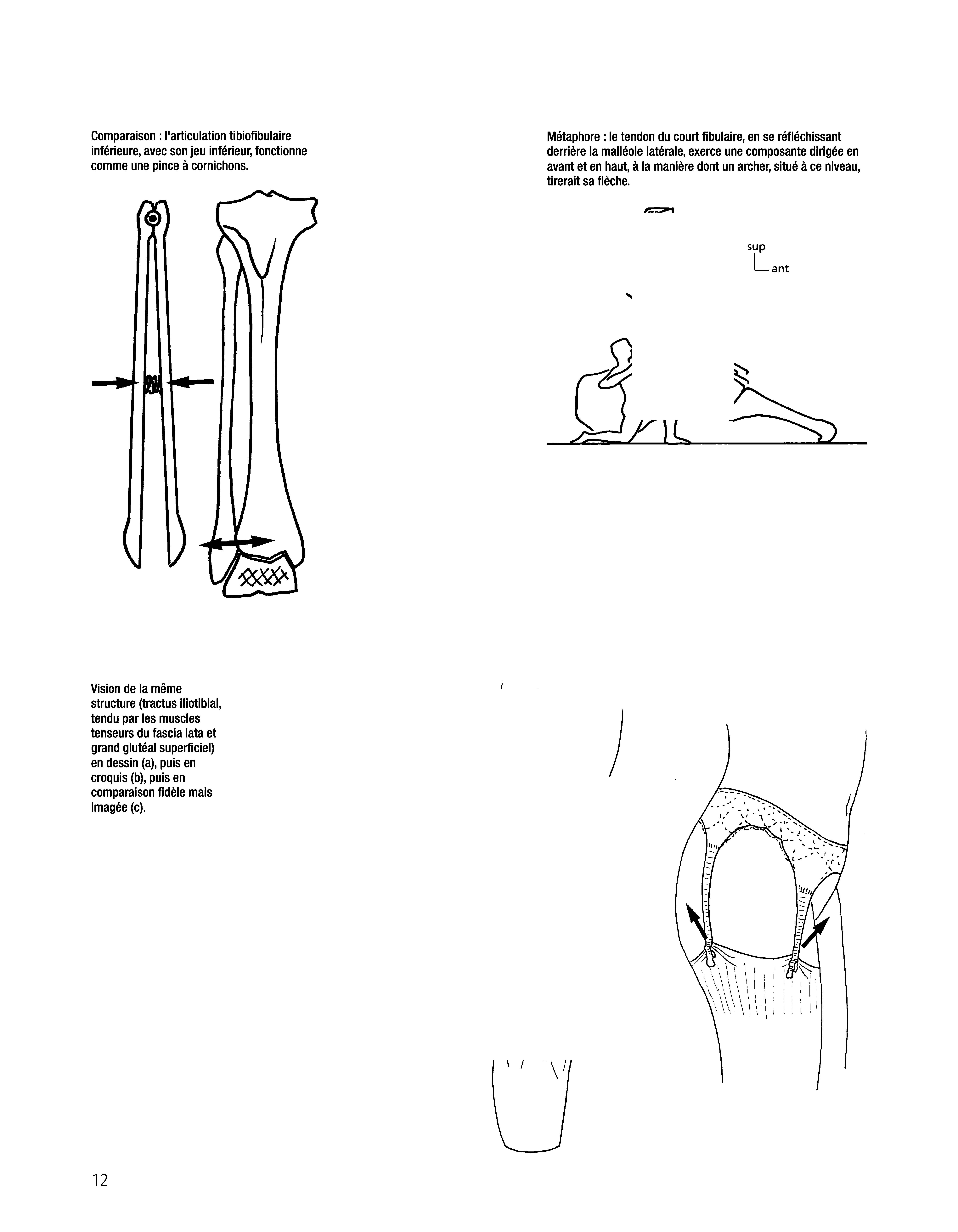 Comparaison : l'articulation tibiofibulaire inférieure, avec son jeu inférieur, fonctionne comme une pince à cornichons.

Métaphore : le tendon du court fibulaire, en se réfléchissant derrière la malléole latérale, exerce une composante dirigée en avant et en haut, à la manière dont un archer, situé à ce niveau, tirerait sa flèche.

sup
ant

Vision de la même structure (tractus iliotibial, tendu par les muscles tenseurs du fascia lata et grand glutéal superficiel) en dessin (a), puis en croquis (b), puis en comparaison fidèle mais imagée (c).

12