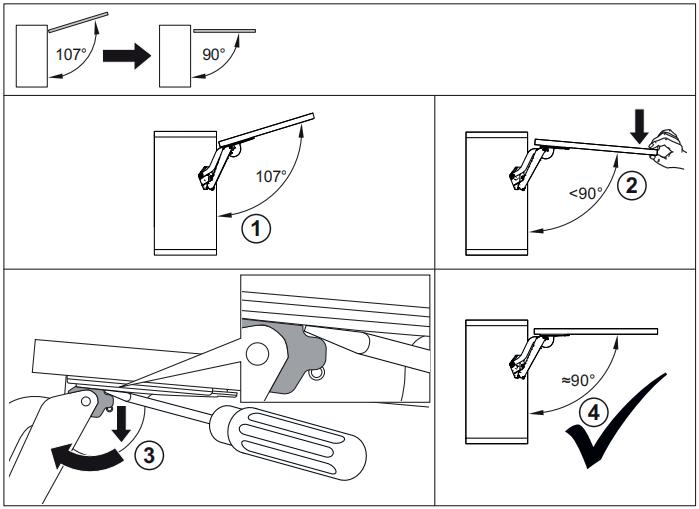 107°

90°

107°

1

<90°

2

3

≈90°

4