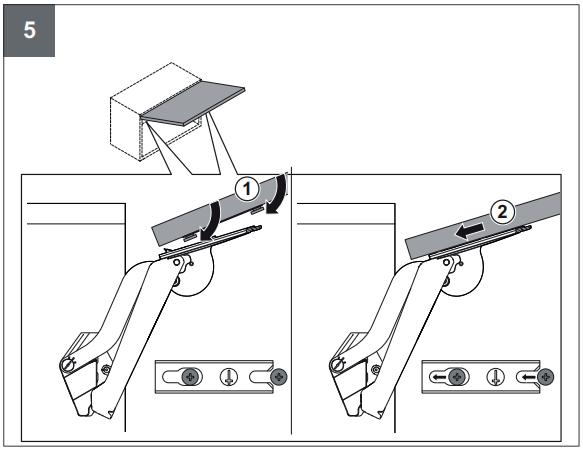 5

1

2