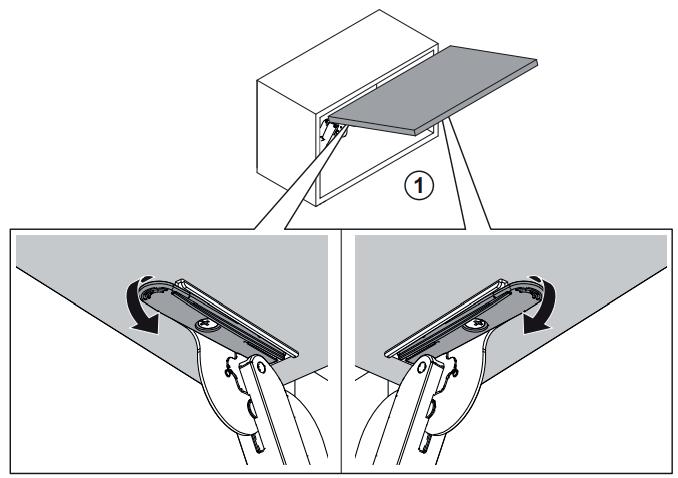 1