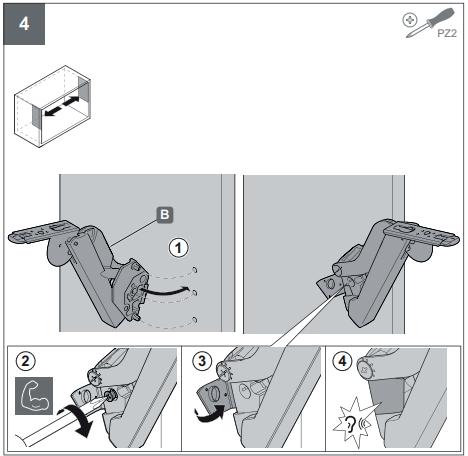 4

PZ2

B

1

2

3

4