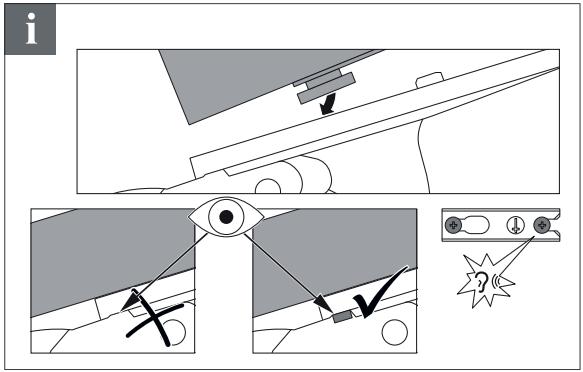 i