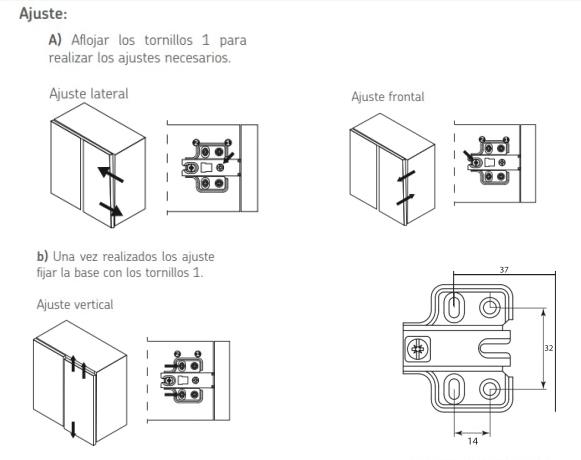 Ajuste:

A) Aflojar los tornillos 1 para realizar los ajustes necesarios.

Ajuste lateral

2 1

Ajuste frontal

2 1

b) Una vez realizados los ajuste fijar la base con los tornillos 1.

Ajuste vertical

2 1

37

32

14