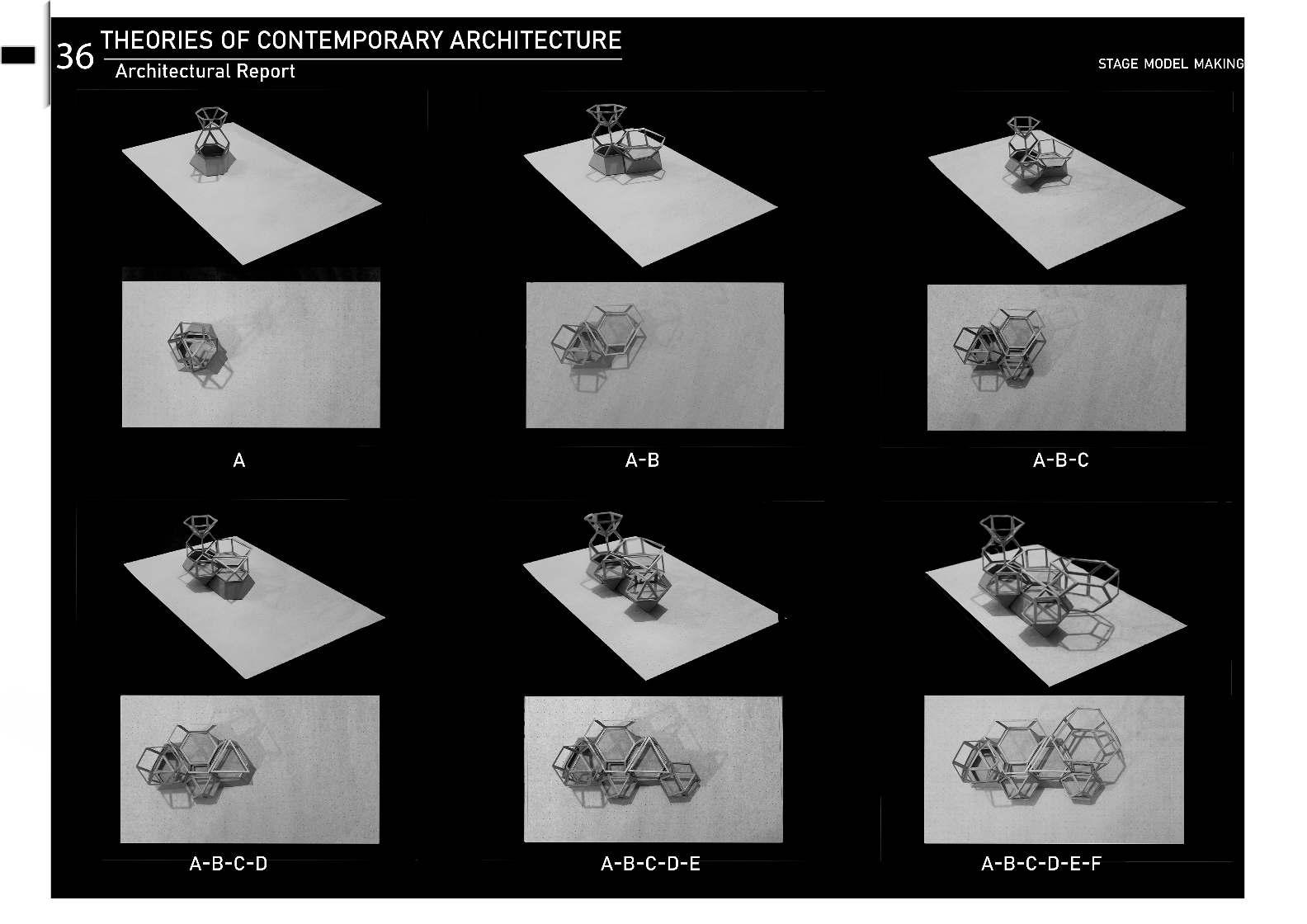 36 THEORIES OF CONTEMPORARY ARCHITECTURE
Architectural Report

STAGE MODEL MAKING

A

A-B

A-B-C

A-B-C-D

A-B-C-D-E

A-B-C-D-E-F