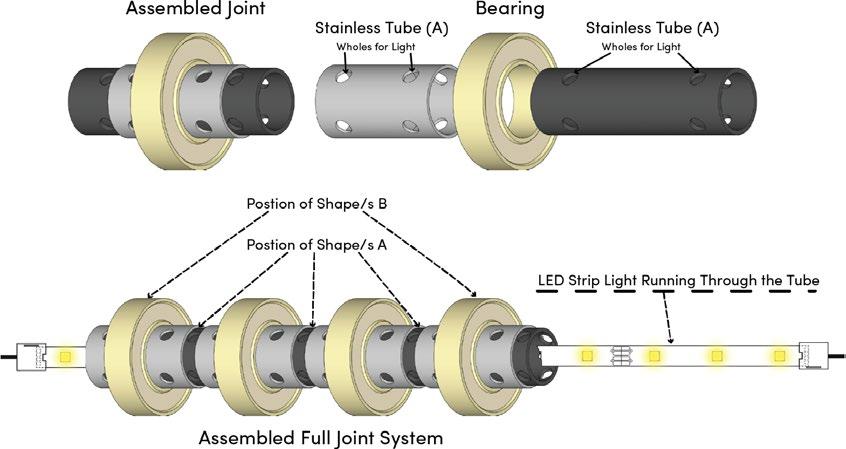 Assembled Joint

Stainless Tube (A)
Wholes for Light

Bearing

Stainless Tube (A)
Wholes for Light

Postion of Shape/s B

Postion of Shape/s A

LED Strip Light Running Through the Tube

Assembled Full Joint System