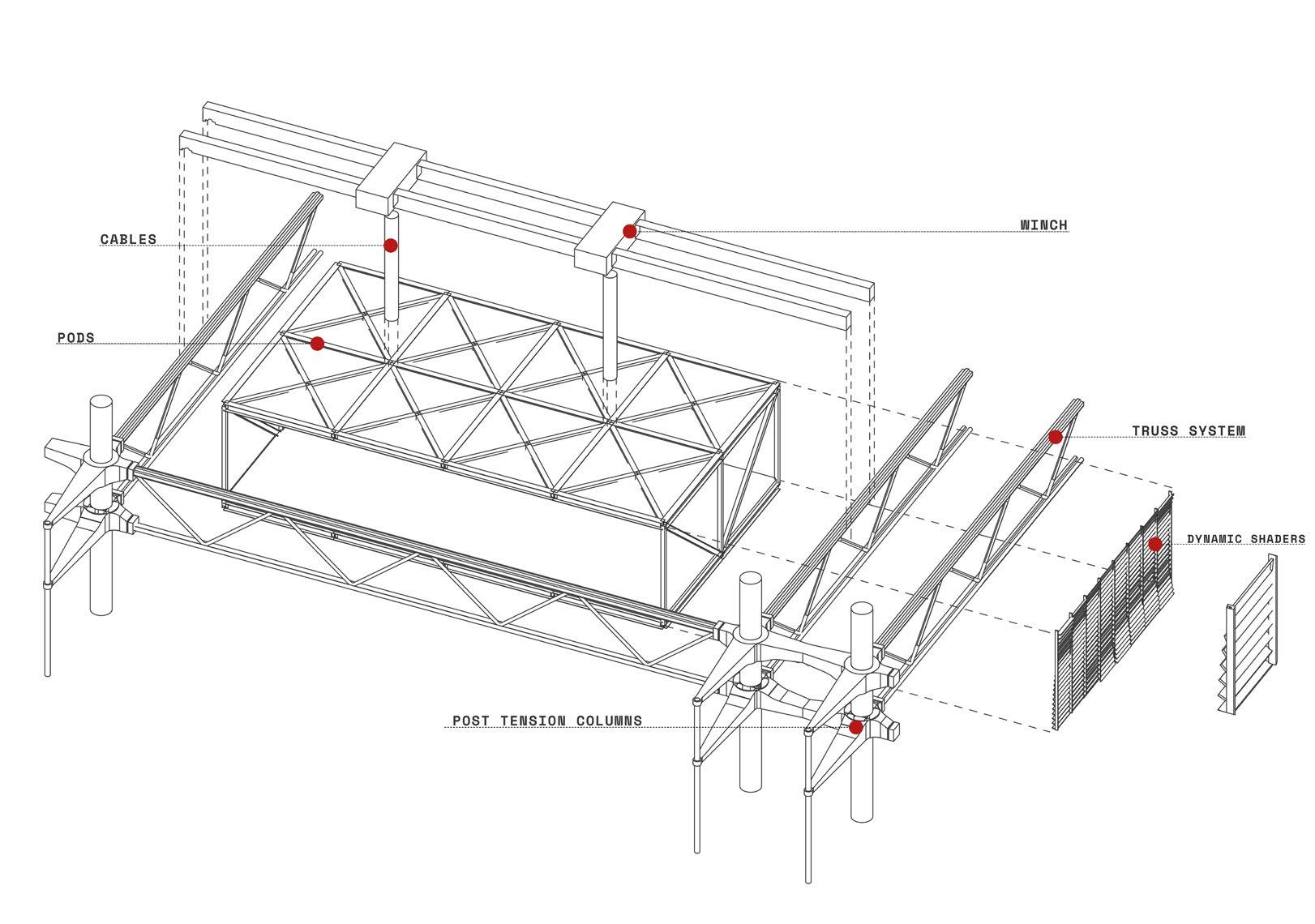 CABLES

WINCH

PODS

TRUSS SYSTEM

DYNAMIC SHADERS

POST TENSION COLUMNS