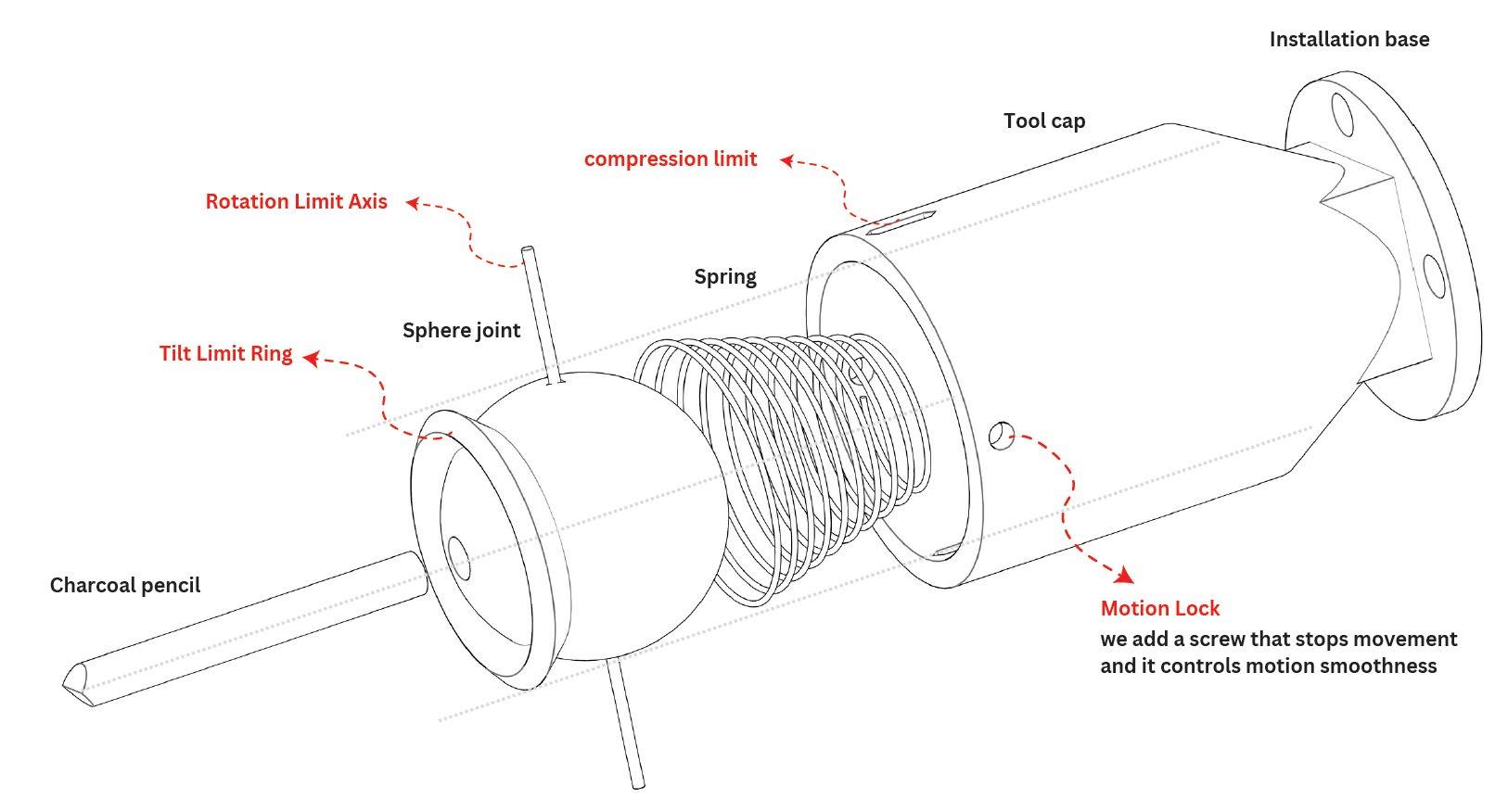 Installation base

Tool cap

compression limit

Rotation Limit Axis

Spring

Sphere joint

Tilt Limit Ring

Charcoal pencil

Motion Lock
we add a screw that stops movement and it controls motion smoothness