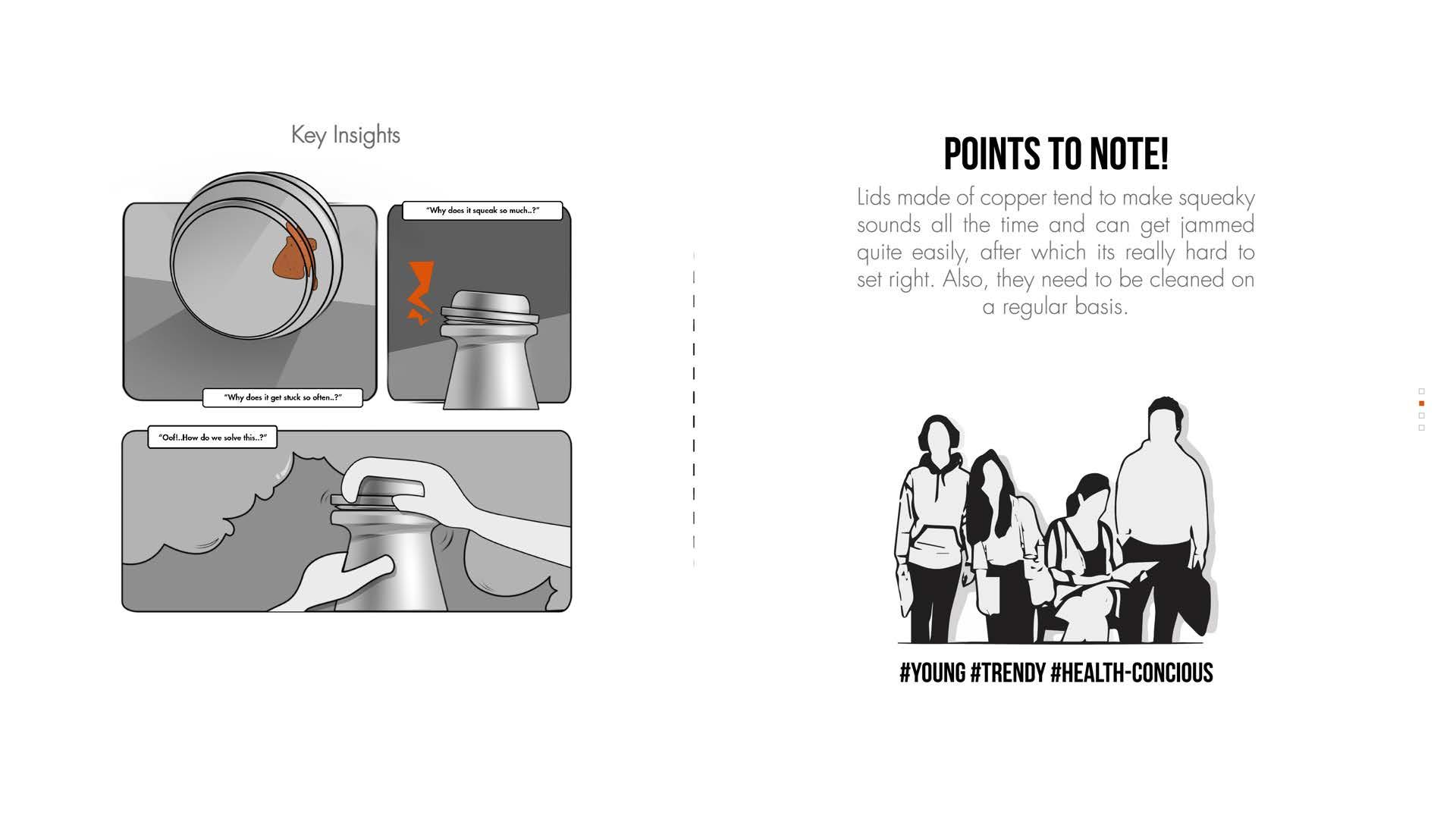 Key Insights

"Why does it squeak so much..?"

"Why does it get stuck so often..?"

"Oof!..How do we solve this..?"

POINTS TO NOTE!

Lids made of copper tend to make squeaky sounds all the time and can get jammed quite easily, after which its really hard to set right. Also, they need to be cleaned on a regular basis.

#YOUNG #TRENDY #HEALTH-CONCIOUS