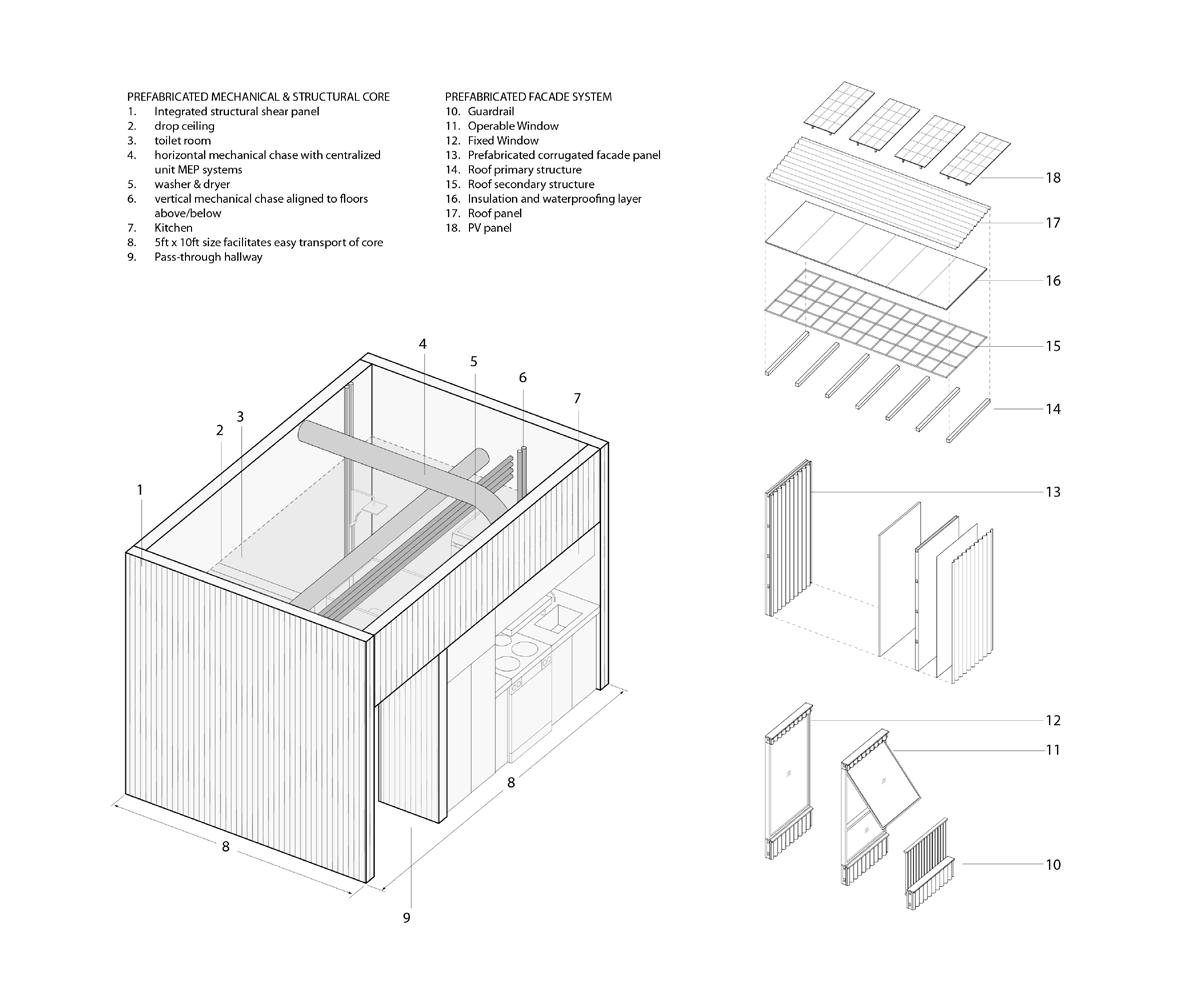 PREFABRICATED MECHANICAL & STRUCTURAL CORE
1. Integrated structural shear panel
2. drop ceiling
3. toilet room
4. horizontal mechanical chase with centralized unit MEP systems
5. washer & dryer
6. vertical mechanical chase aligned to floors above/below
7. Kitchen
8. 5ft x 10ft size facilitates easy transport of core
9. Pass-through hallway

PREFABRICATED FACADE SYSTEM
10. Guardrail
11. Operable Window
12. Fixed Window
13. Prefabricated corrugated facade panel
14. Roof primary structure
15. Roof secondary structure
16. Insulation and waterproofing layer
17. Roof panel
18. PV panel

4
5
6
7
3
2
1
8
8
9

18
17
16
15
14
13
12
11
10