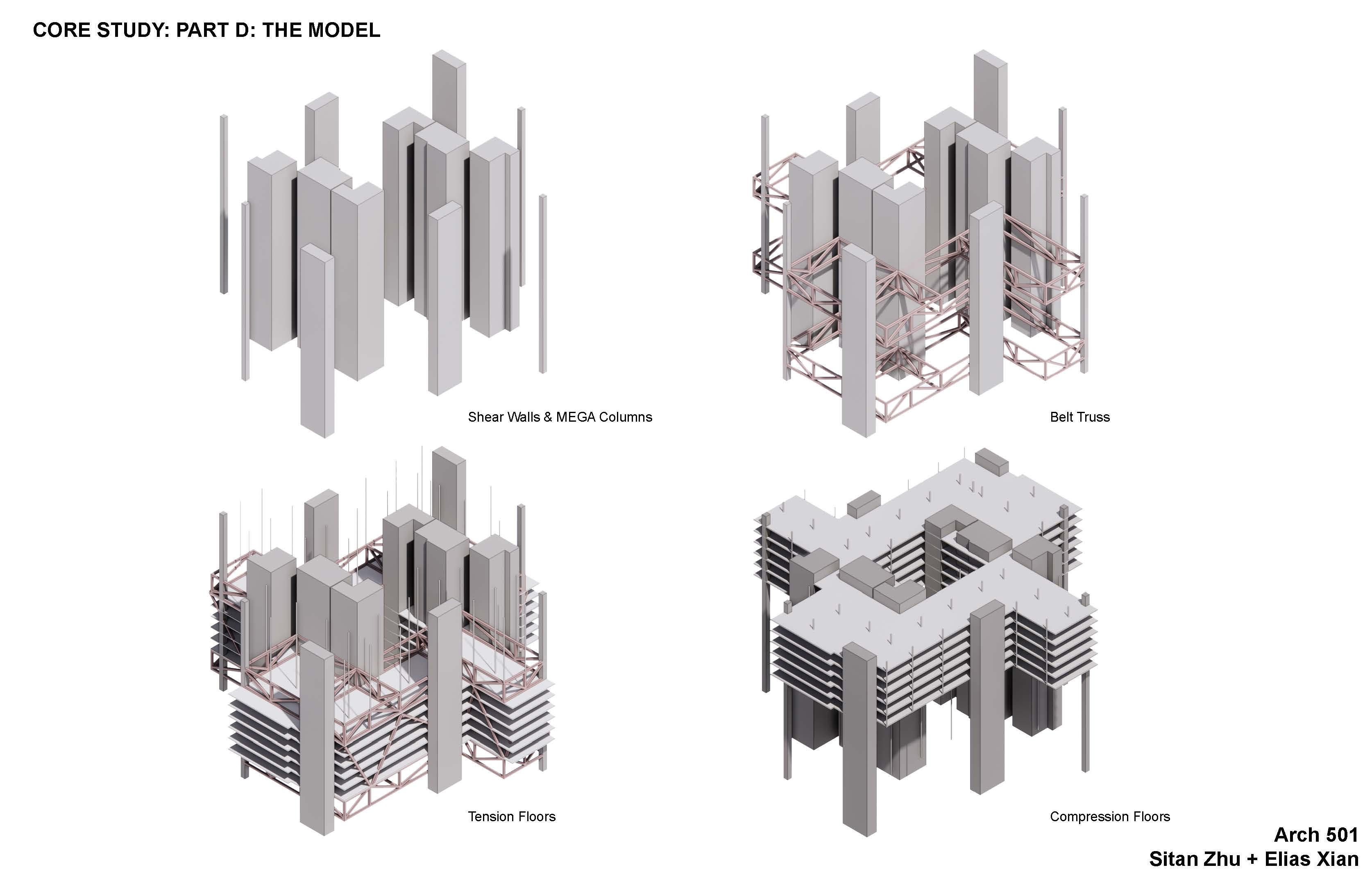 CORE STUDY: PART D: THE MODEL

Shear Walls & MEGA Columns

Belt Truss

Tension Floors

Compression Floors

Arch 501
Sitan Zhu + Elias Xian