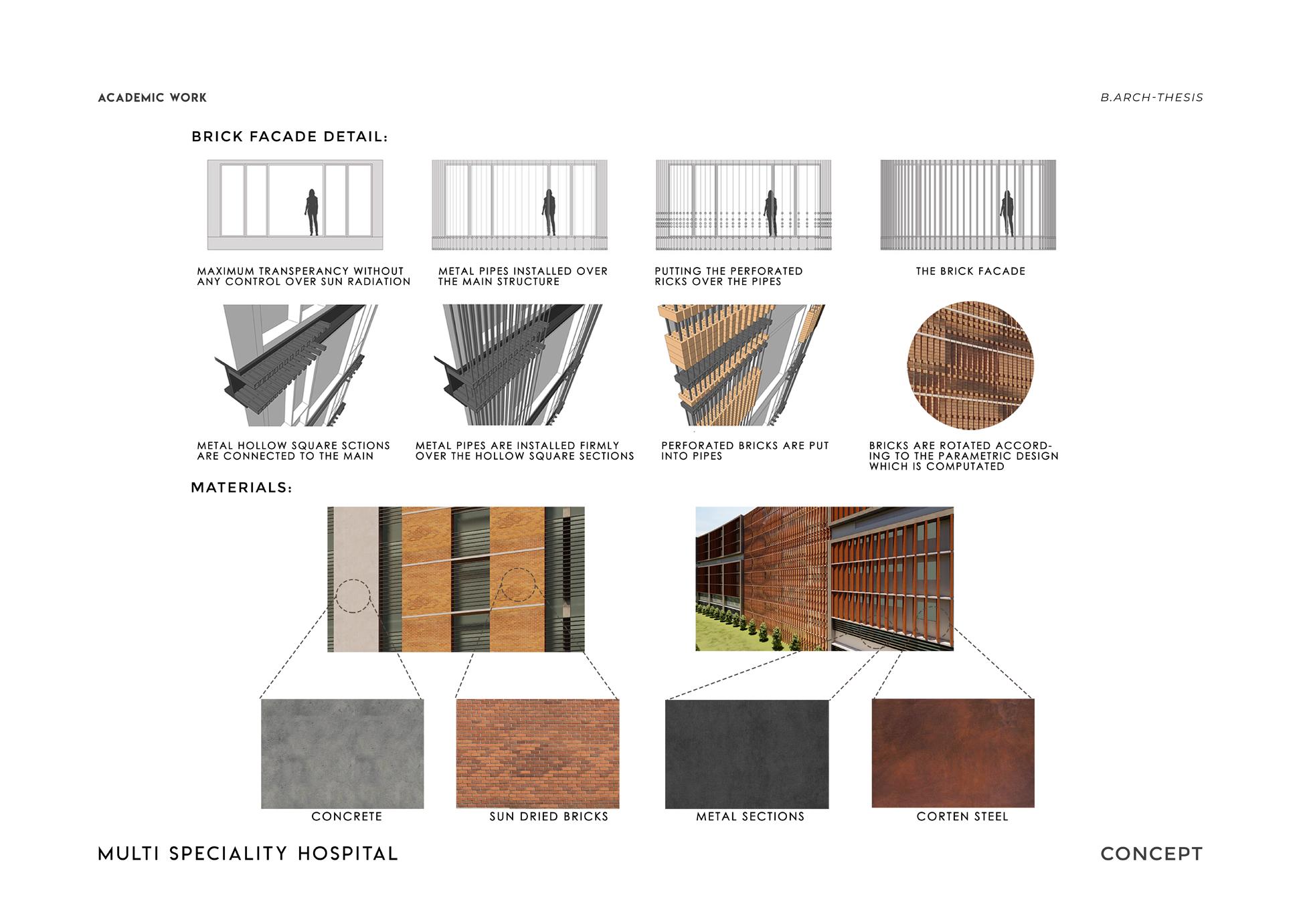 ACADEMIC WORK

B.ARCH-THESIS

BRICK FACADE DETAIL:

MAXIMUM TRANSPERANCY WITHOUT ANY CONTROL OVER SUN RADIATION

METAL PIPES INSTALLED OVER THE MAIN STRUCTURE

PUTTING THE PERFORATED RICKS OVER THE PIPES

THE BRICK FACADE

METAL HOLLOW SQUARE SCTIONS ARE CONNECTED TO THE MAIN

METAL PIPES ARE INSTALLED FIRMLY OVER THE HOLLOW SQUARE SECTIONS

PERFORATED BRICKS ARE PUT INTO PIPES

BRICKS ARE ROTATED ACCORDING TO THE PARAMETRIC DESIGN WHICH IS COMPUTATED

MATERIALS:

CONCRETE

SUN DRIED BRICKS

METAL SECTIONS

CORTEN STEEL

MULTI SPECIALITY HOSPITAL

CONCEPT