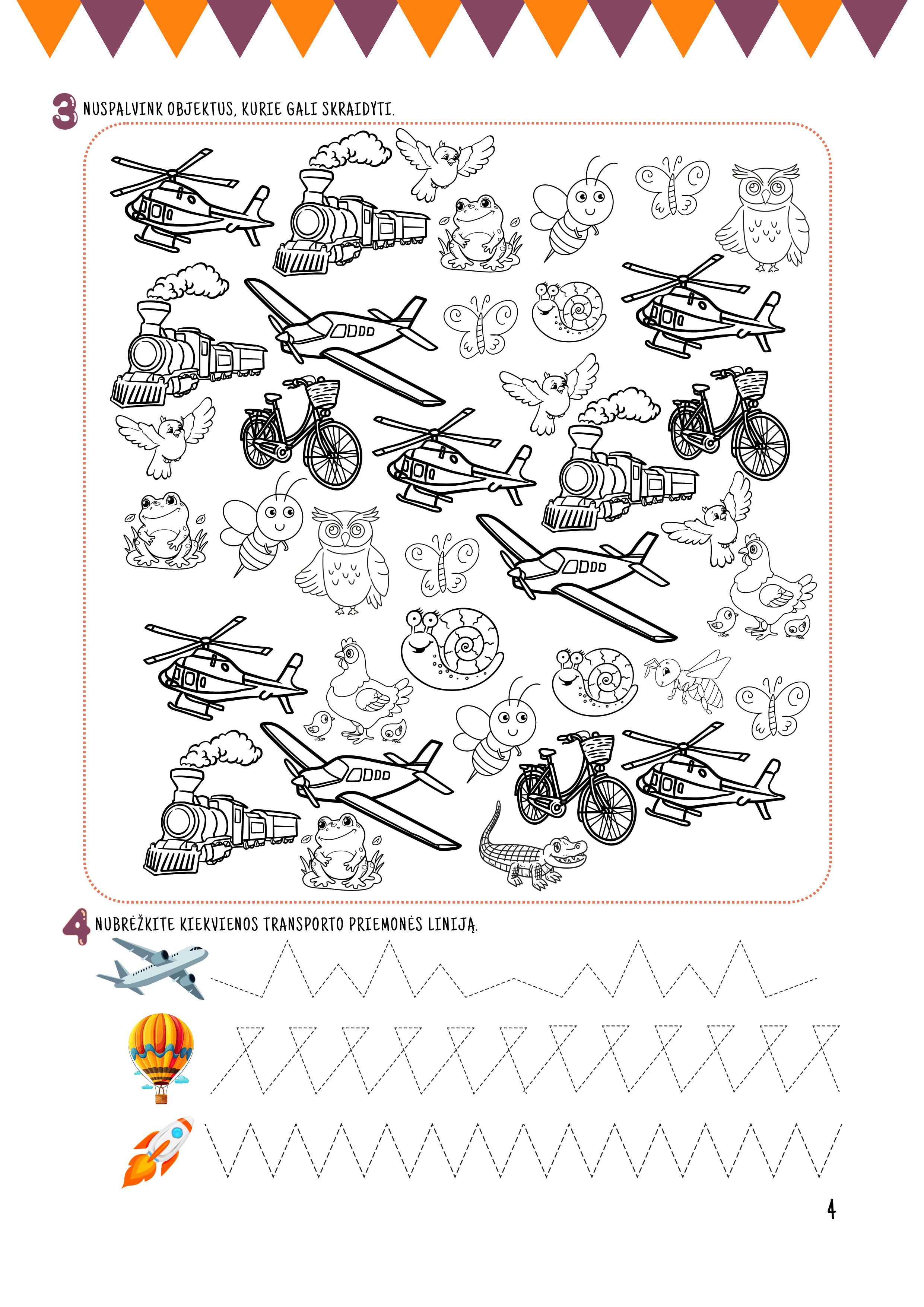 3 NUSPALVINK OBJEKTUS, KURIE GALI SKRAIDYTI.

4 NUBRĖŽKITE KIEKVIENOS TRANSPORTO PRIEMONĖS LINIJĄ.

4