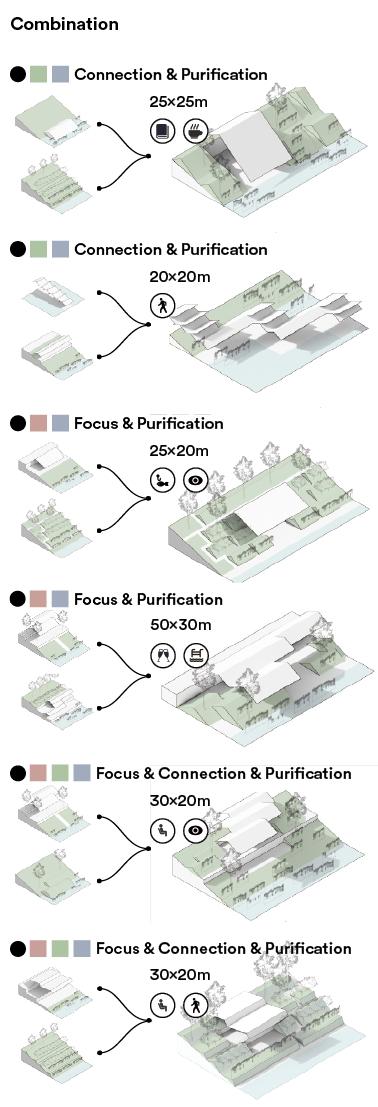 Combination

Connection & Purification

25×25m

Connection & Purification

20×20m

Focus & Purification

25×20m

Focus & Purification

50×30m

Focus & Connection & Purification

30×20m

Focus & Connection & Purification

30×20m