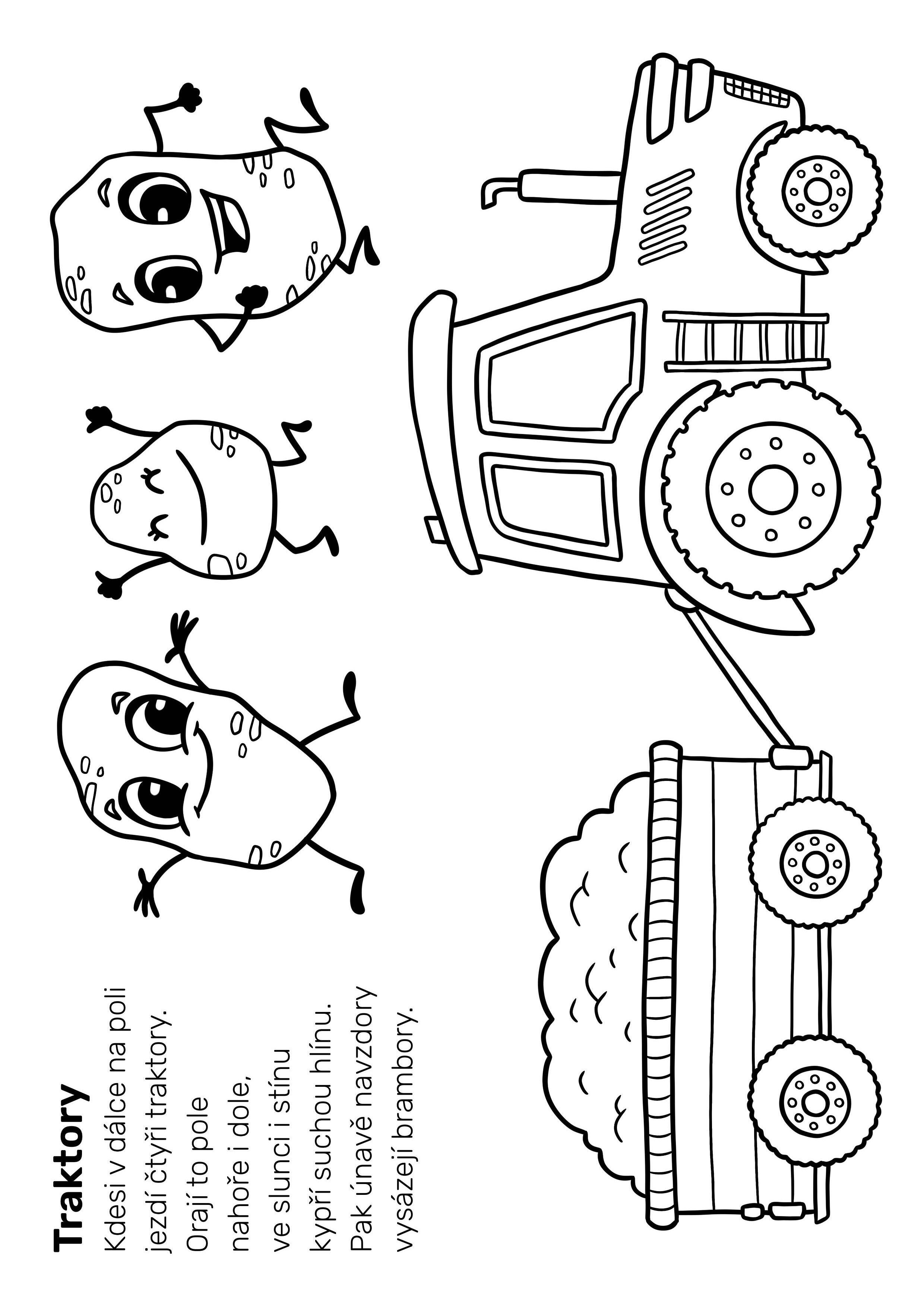 Traktory

Kdesi v dálce na poli
jezdí čtyři traktory.
Orají to pole
nahoře i dole,
ve slunci i stínu
kypří suchou hlínu.
Pak únavě navzdory
vysázejí brambory.