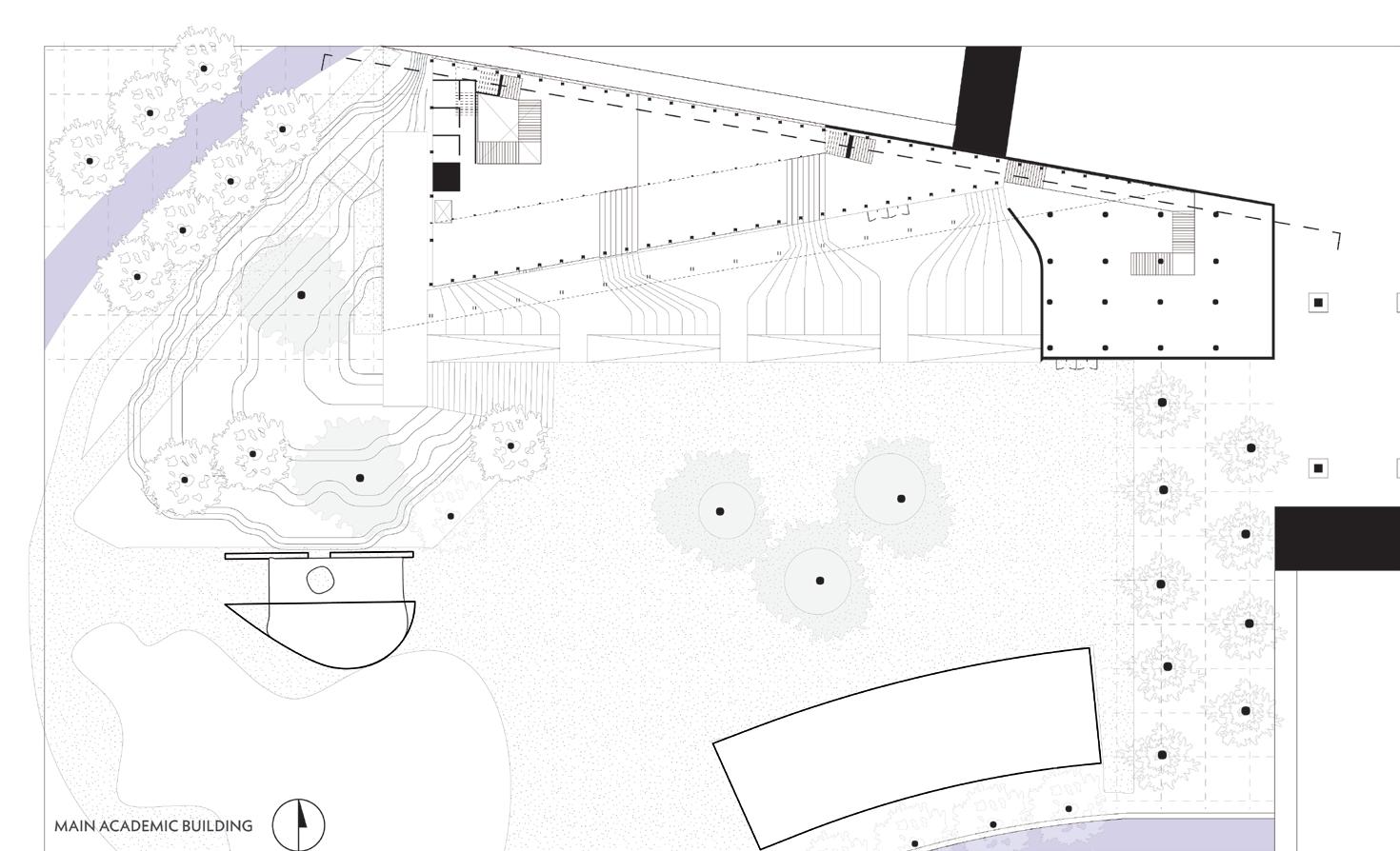 MAIN ACADEMIC BUILDING