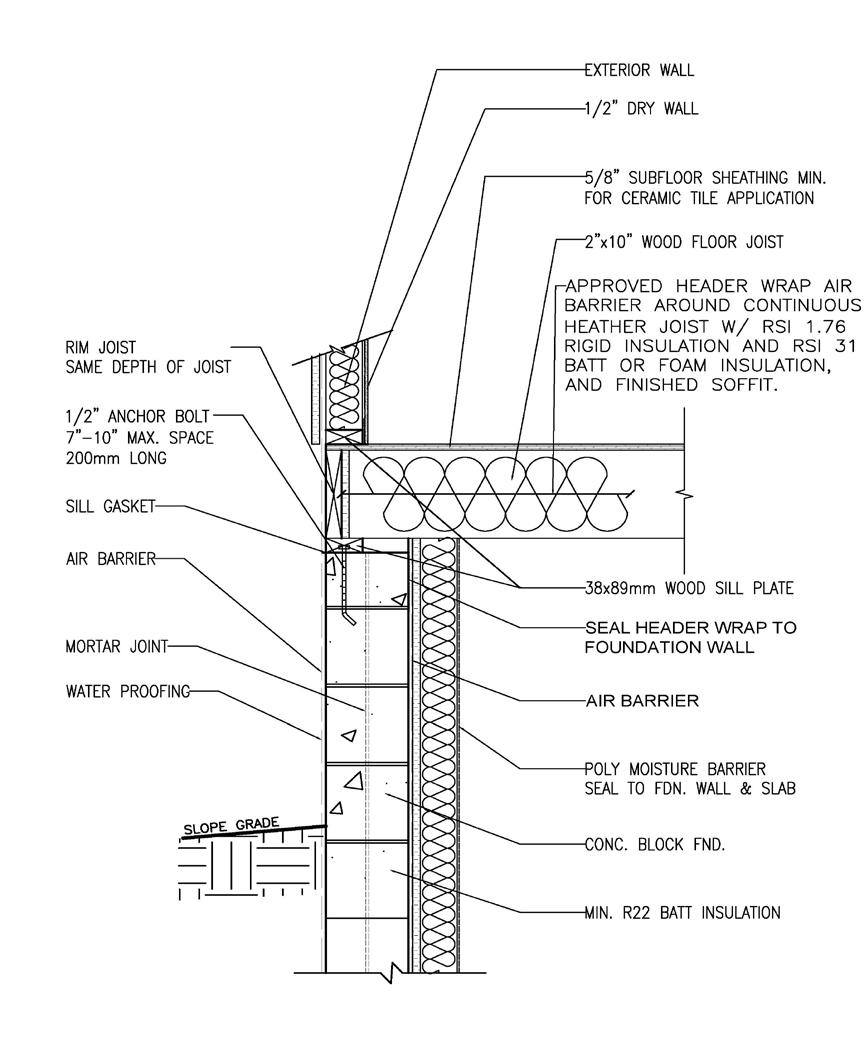 EXTERIOR WALL

1/2" DRY WALL

5/8" SUBFLOOR SHEATHING MIN. FOR CERAMIC TILE APPLICATION

2"x10" WOOD FLOOR JOIST

APPROVED HEADER WRAP AIR BARRIER AROUND CONTINUOUS HEATHER JOIST W/ RSI 1.76 RIGID INSULATION AND RSI 31 BATT OR FOAM INSULATION, AND FINISHED SOFFIT.

RIM JOIST SAME DEPTH OF JOIST

1/2" ANCHOR BOLT 7"-10" MAX. SPACE 200mm LONG

SILL GASKET

AIR BARRIER

MORTAR JOINT

WATER PROOFING

SLOPE GRADE

38x89mm WOOD SILL PLATE

SEAL HEADER WRAP TO FOUNDATION WALL

AIR BARRIER

POLY MOISTURE BARRIER SEAL TO FDN. WALL & SLAB

CONC. BLOCK FND.

MIN. R22 BATT INSULATION