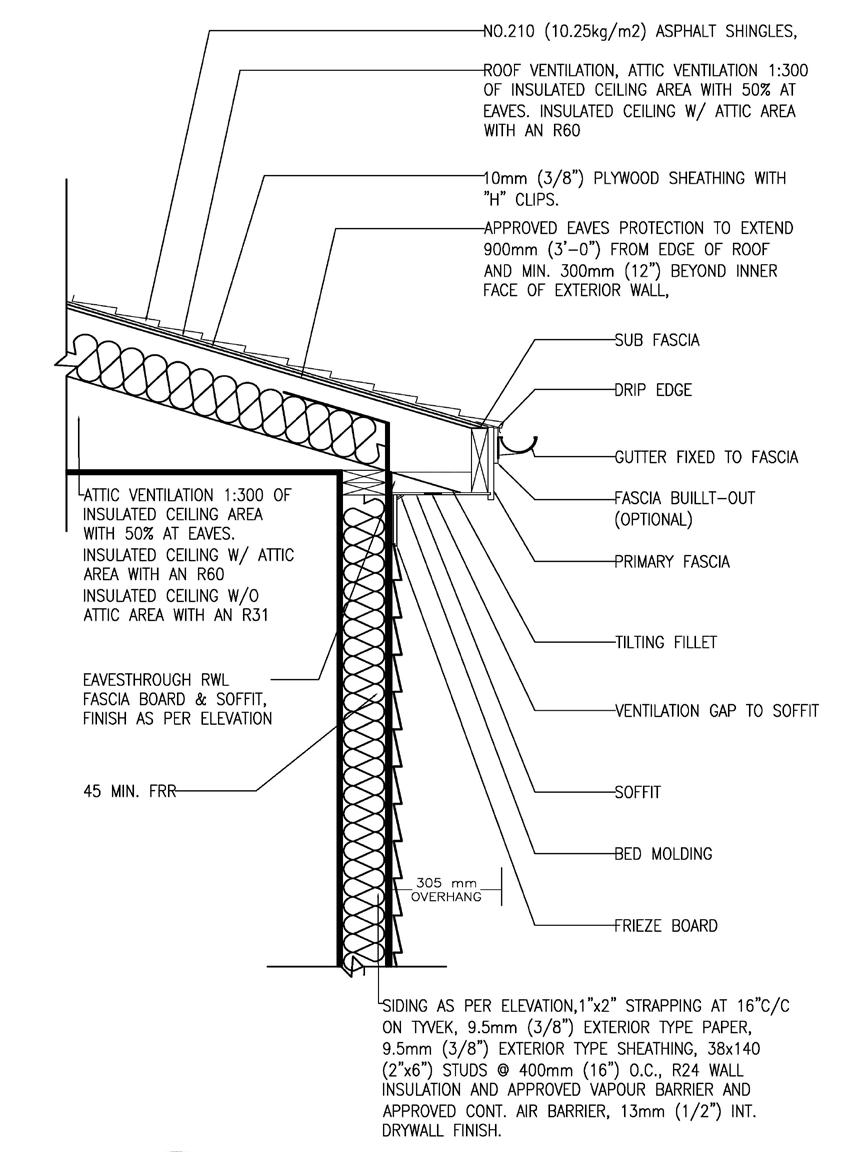 NO.210 (10.25kg/m2) ASPHALT SHINGLES,

ROOF VENTILATION, ATTIC VENTILATION 1:300 OF INSULATED CEILING AREA WITH 50% AT EAVES. INSULATED CEILING W/ ATTIC AREA WITH AN R60

10mm (3/8") PLYWOOD SHEATHING WITH "H" CLIPS.

APPROVED EAVES PROTECTION TO EXTEND 900mm (3'-0") FROM EDGE OF ROOF AND MIN. 300mm (12") BEYOND INNER FACE OF EXTERIOR WALL,

SUB FASCIA

DRIP EDGE

GUTTER FIXED TO FASCIA

FASCIA BUILLT-OUT (OPTIONAL)

PRIMARY FASCIA

TILTING FILLET

VENTILATION GAP TO SOFFIT

SOFFIT

BED MOLDING

FRIEZE BOARD

ATTIC VENTILATION 1:300 OF INSULATED CEILING AREA WITH 50% AT EAVES. INSULATED CEILING W/ ATTIC AREA WITH AN R60 INSULATED CEILING W/O ATTIC AREA WITH AN R31

EAVESTHROUGH RWL FASCIA BOARD & SOFFIT, FINISH AS PER ELEVATION

45 MIN. FRR

305 mm OVERHANG

SIDING AS PER ELEVATION,1"x2" STRAPPING AT 16"C/C ON TYVEK, 9.5mm (3/8") EXTERIOR TYPE PAPER, 9.5mm (3/8") EXTERIOR TYPE SHEATHING, 38x140 (2"x6") STUDS @ 400mm (16") O.C., R24 WALL INSULATION AND APPROVED VAPOUR BARRIER AND APPROVED CONT. AIR BARRIER, 13mm (1/2") INT. DRYWALL FINISH.