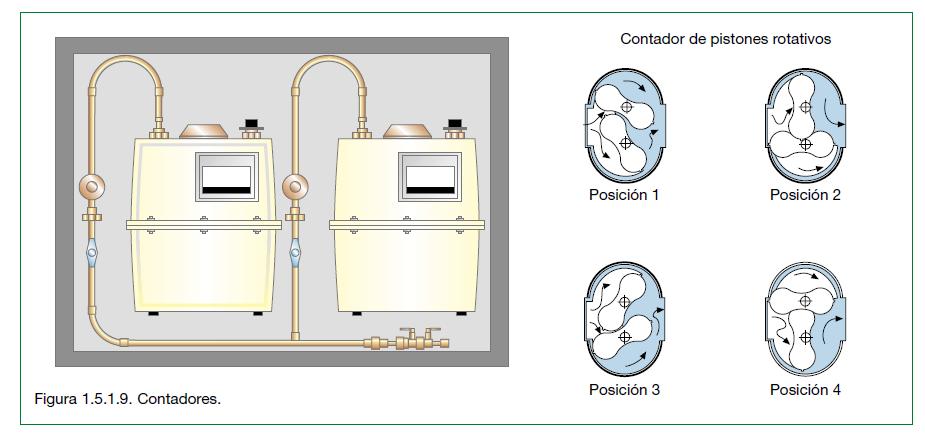 Contador de pistones rotativos

Posición 1

Posición 2

Posición 3

Posición 4

Figura 1.5.1.9. Contadores.