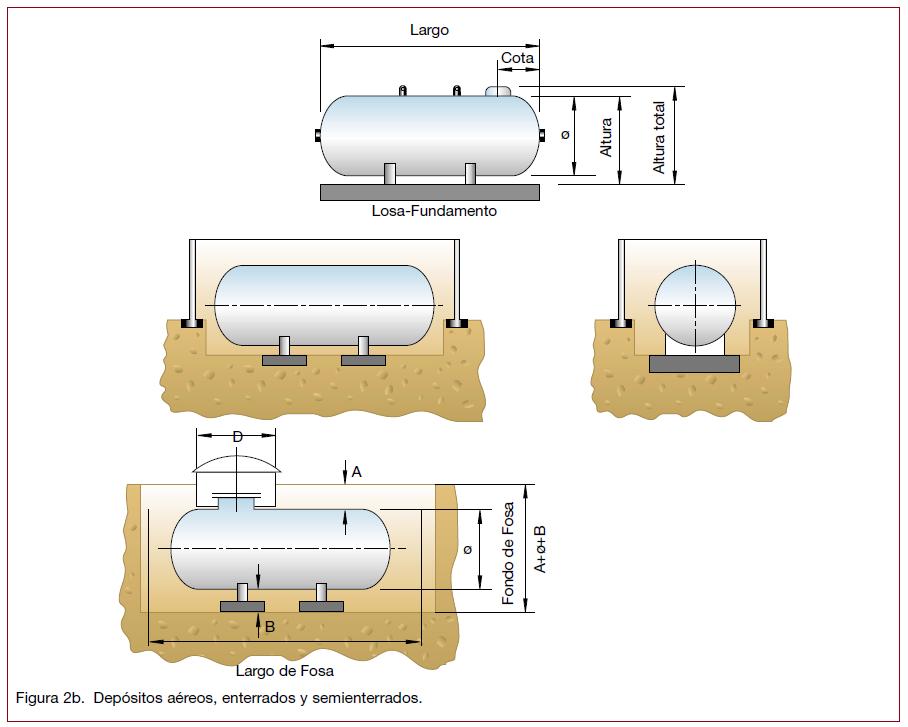 Largo
Cota
ø
Altura
Altura total
Losa-Fundamento

D
A
ø
Fondo de Fosa
A+ø+B
B
Largo de Fosa

Figura 2b. Depósitos aéreos, enterrados y semienterrados.