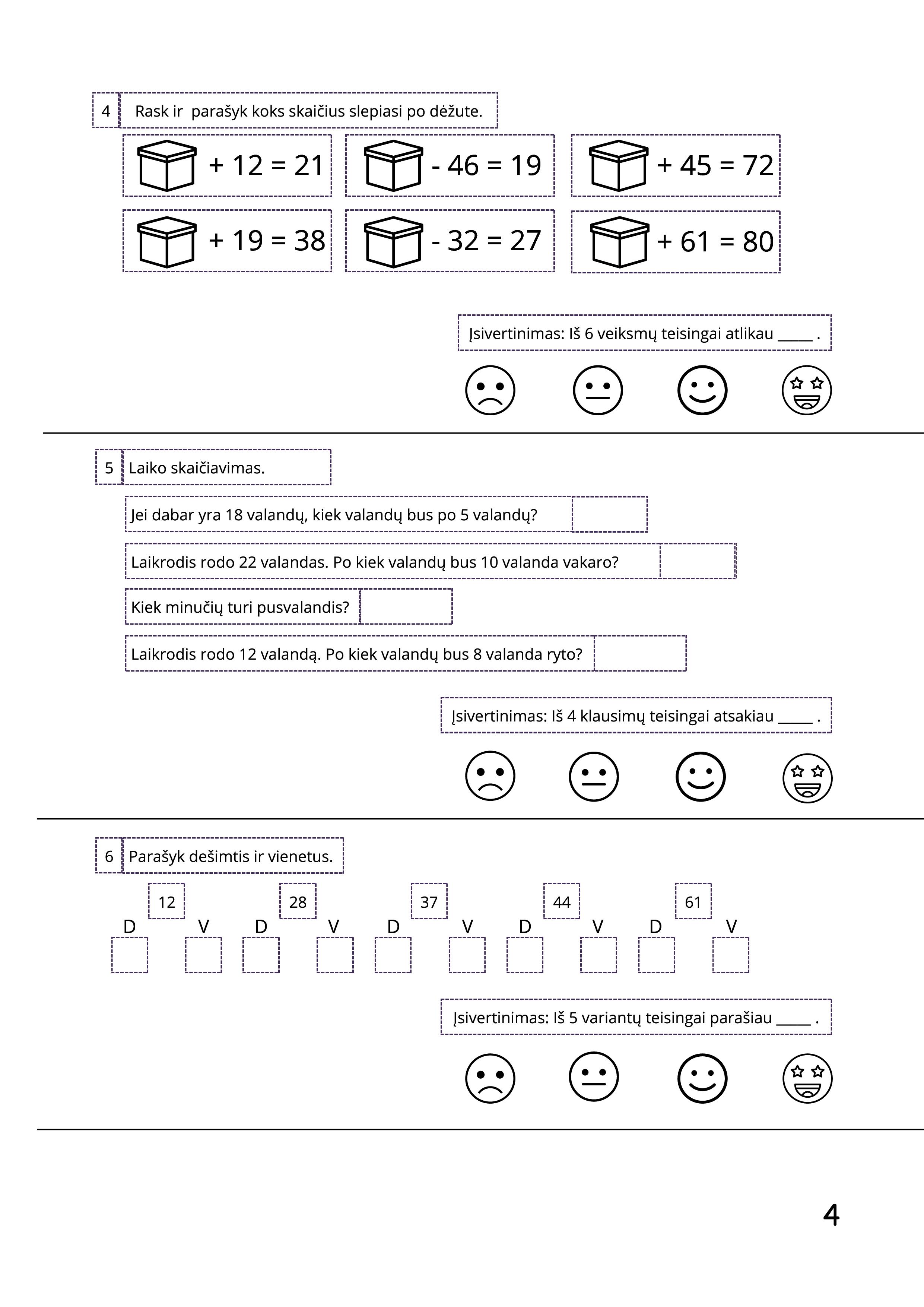 4 Rask ir  parašyk koks skaičius slepiasi po dėžute.

$+ 12 = 21$

$- 46 = 19$

$+ 45 = 72$

$+ 19 = 38$

$- 32 = 27$

$+ 61 = 80$

Įsivertinimas: Iš 6 veiksmų teisingai atlikau _____ .

5 Laiko skaičiavimas.

Jei dabar yra 18 valandų, kiek valandų bus po 5 valandų?

Laikrodis rodo 22 valandas. Po kiek valandų bus 10 valanda vakaro?

Kiek minučių turi pusvalandis?

Laikrodis rodo 12 valandą. Po kiek valandų bus 8 valanda ryto?

Įsivertinimas: Iš 4 klausimų teisingai atsakiau _____ .

6 Parašyk dešimtis ir vienetus.

12
D V

28
D V

37
D V

44
D V

61
D V

Įsivertinimas: Iš 5 variantų teisingai parašiau _____ .

4