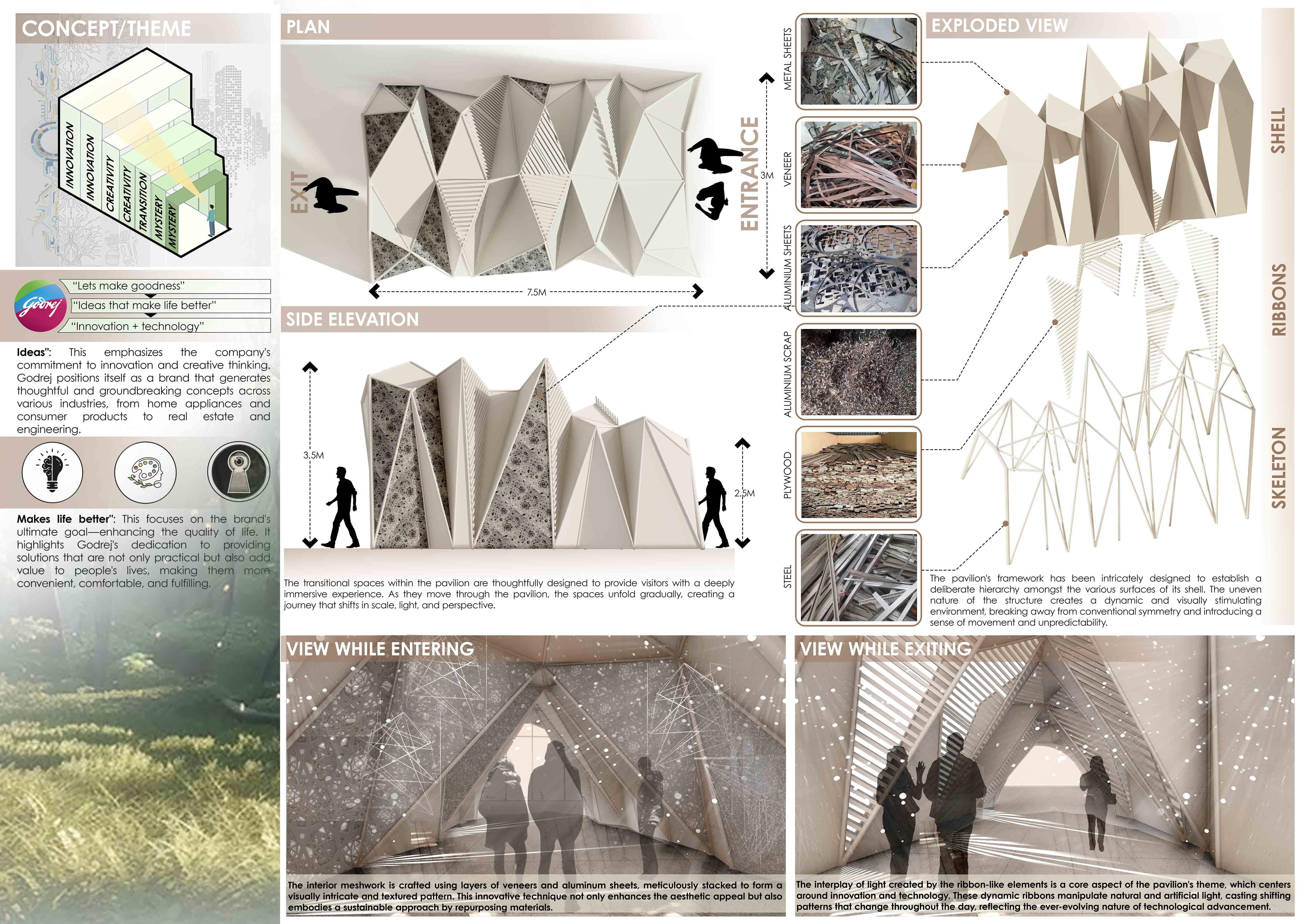 CONCEPT/THEME

INNOVATION
INNOVATION
CREATIVITY
CREATIVITY
TRANSITION
MYSTERY
MYSTERY

Godrej

"Lets make goodness"
"Ideas that make life better"
"Innovation + technology"

Ideas": This emphasizes the company's commitment to innovation and creative thinking. Godrej positions itself as a brand that generates thoughtful and groundbreaking concepts across various industries, from home appliances and consumer products to real estate and engineering.

Makes life better": This focuses on the brand's ultimate goal—enhancing the quality of life. It highlights Godrej's dedication to providing solutions that are not only practical but also add value to people's lives, making them more convenient, comfortable, and fulfilling.

PLAN

EXIT

ENTRANCE

3M

7.5M

SIDE ELEVATION

3.5M

2.5M

The transitional spaces within the pavilion are thoughtfully designed to provide visitors with a deeply immersive experience. As they move through the pavilion, the spaces unfold gradually, creating a journey that shifts in scale, light, and perspective.

METAL SHEETS

VENEER

ALUMINIUM SHEETS

ALUMINIUM SCRAP

PLYWOOD

STEEL

EXPLODED VIEW

SHELL

RIBBONS

SKELETON

The pavilion's framework has been intricately designed to establish a deliberate hierarchy amongst the various surfaces of its shell. The uneven nature of the structure creates a dynamic and visually stimulating environment, breaking away from conventional symmetry and introducing a sense of movement and unpredictability.

VIEW WHILE ENTERING

The interior meshwork is crafted using layers of veneers and aluminum sheets, meticulously stacked to form a visually intricate and textured pattern. This innovative technique not only enhances the aesthetic appeal but also embodies a sustainable approach by repurposing materials.

VIEW WHILE EXITING

The interplay of light created by the ribbon-like elements is a core aspect of the pavilion's theme, which centers around innovation and technology. These dynamic ribbons manipulate natural and artificial light, casting shifting patterns that change throughout the day, reflecting the ever-evolving nature of technological advancement.