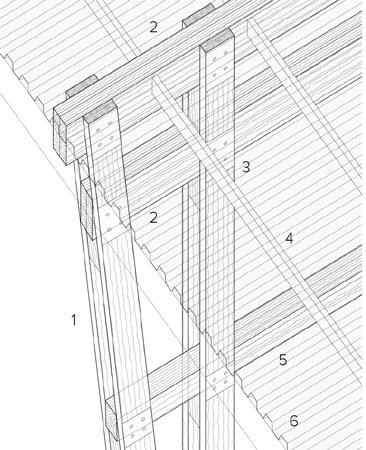 2
3
2
4
1
5
6