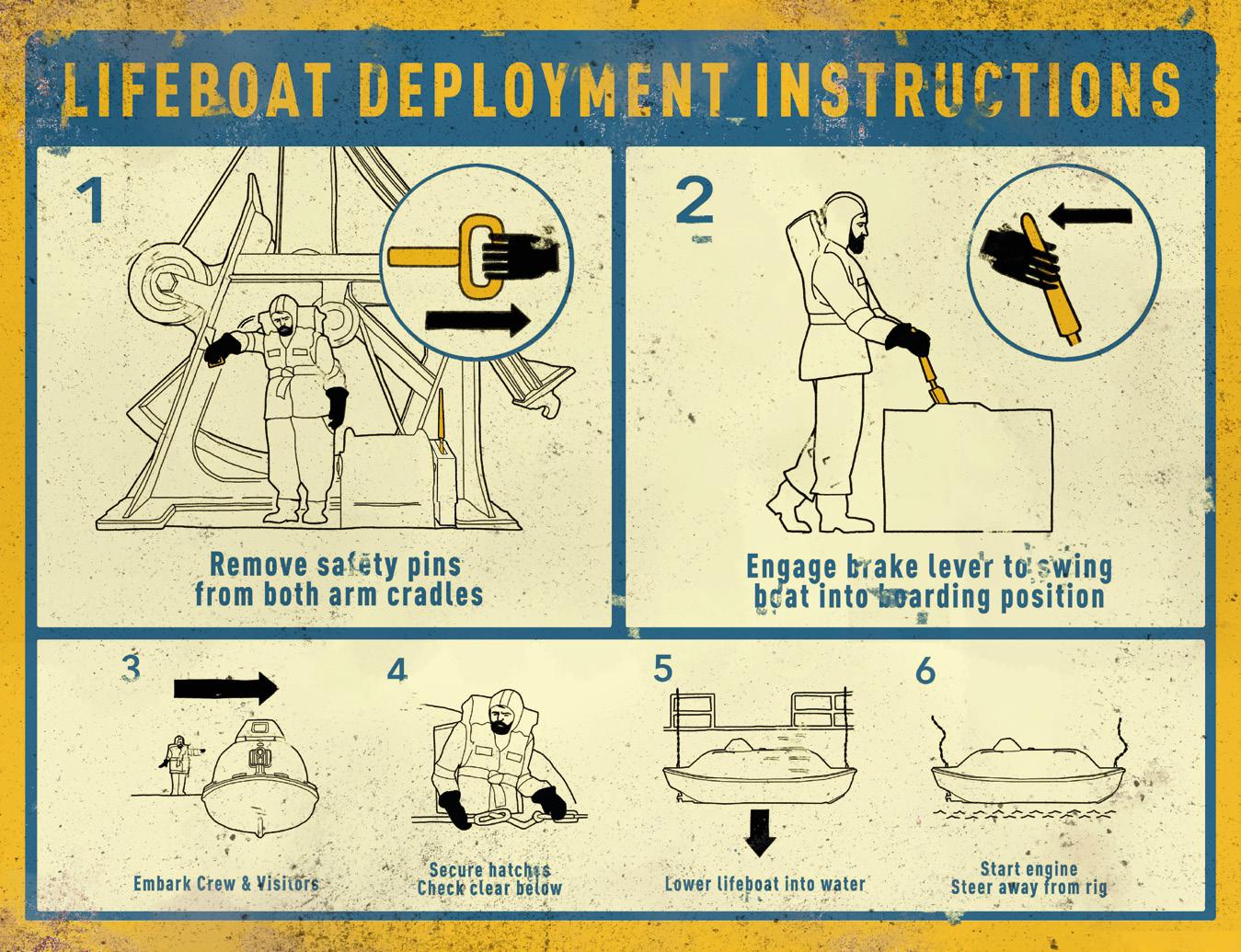 LIFEBOAT DEPLOYMENT INSTRUCTIONS

1

Remove safety pins from both arm cradles

2

Engage brake lever to swing boat into boarding position

3

Embark Crew & Visitors

4

Secure hatches
Check clear below

5

Lower lifeboat into water

6

Start engine
Steer away from rig