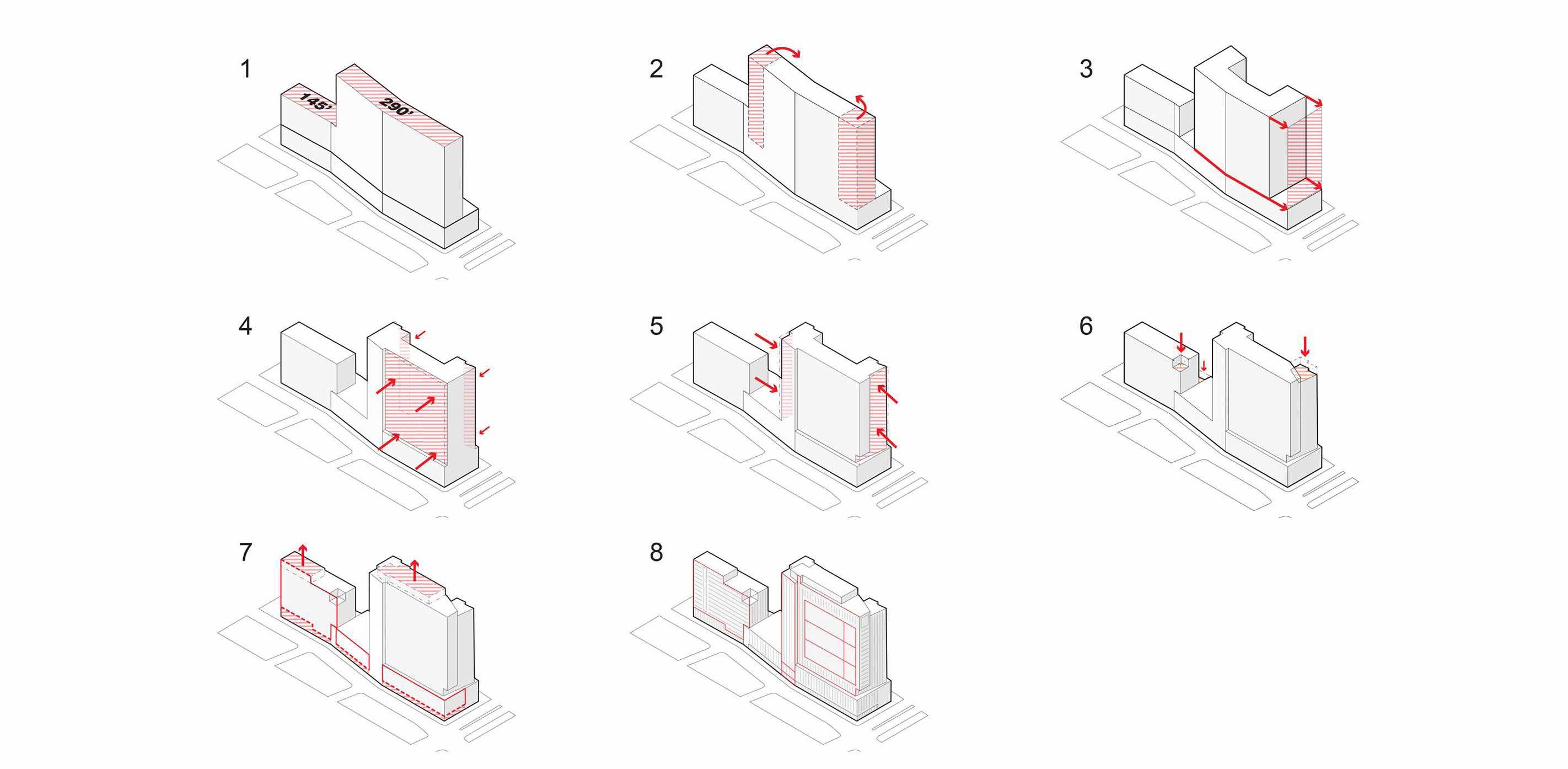 1

145'

290'

2

3

4

5

6

7

8