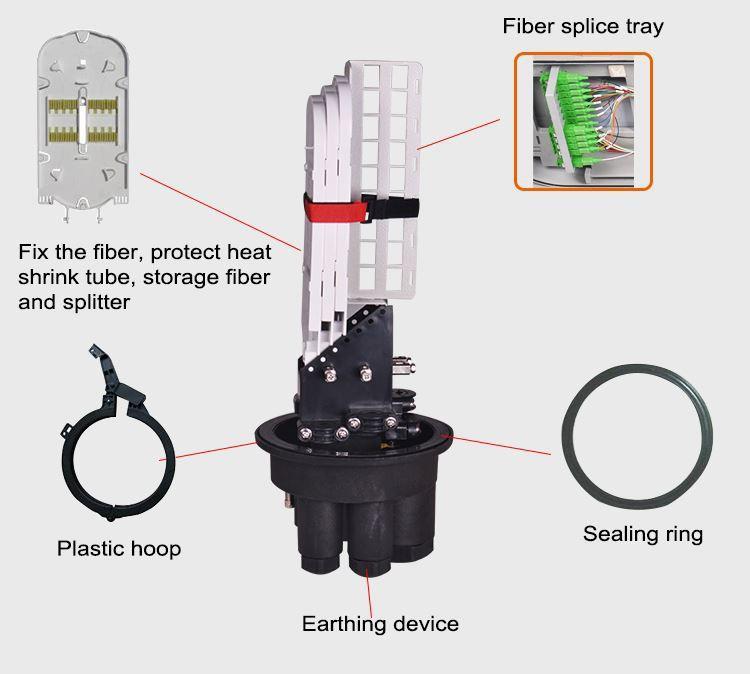 Fiber splice tray

Fix the fiber, protect heat shrink tube, storage fiber and splitter

Plastic hoop

Sealing ring

Earthing device