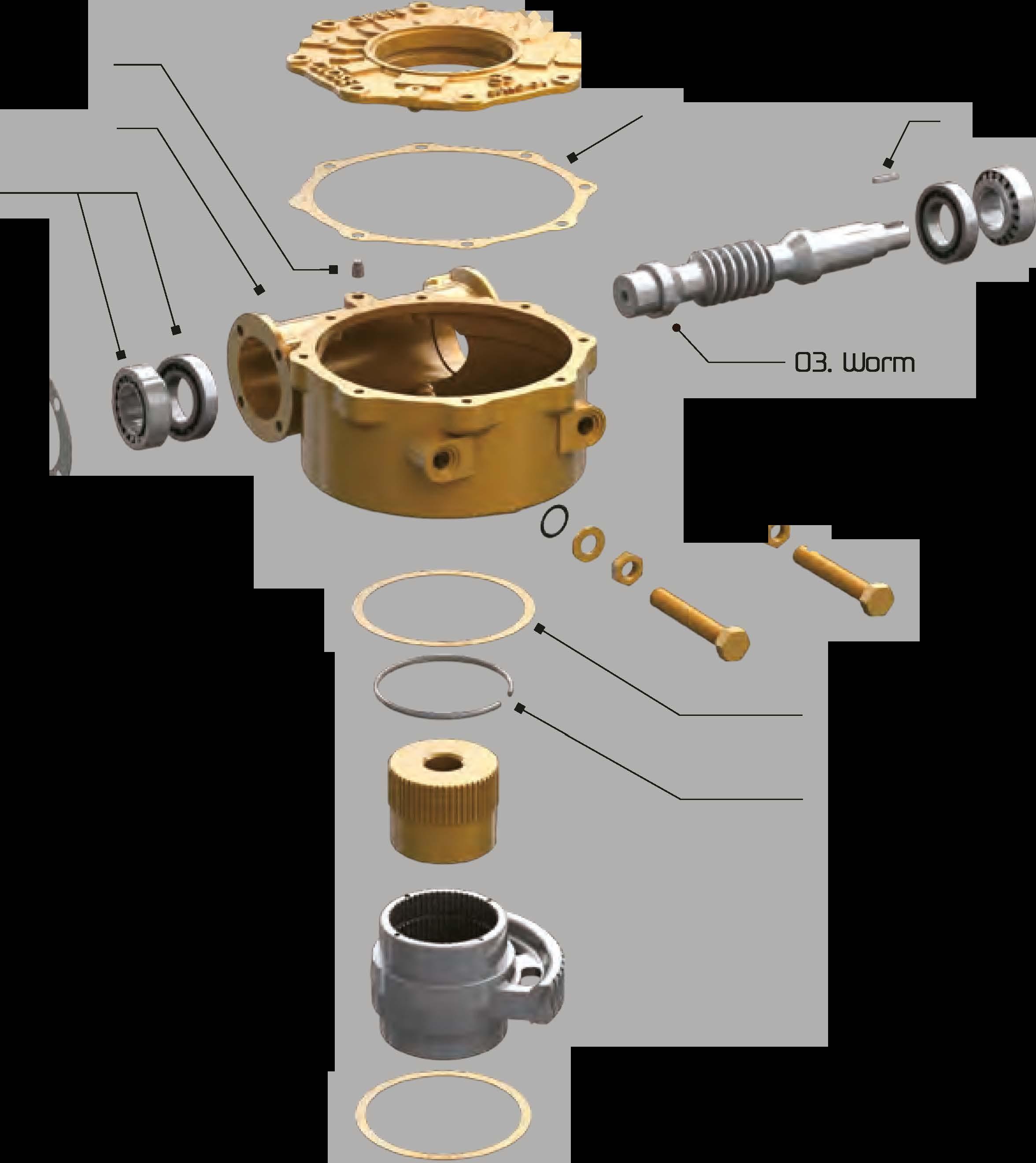 03. Worm