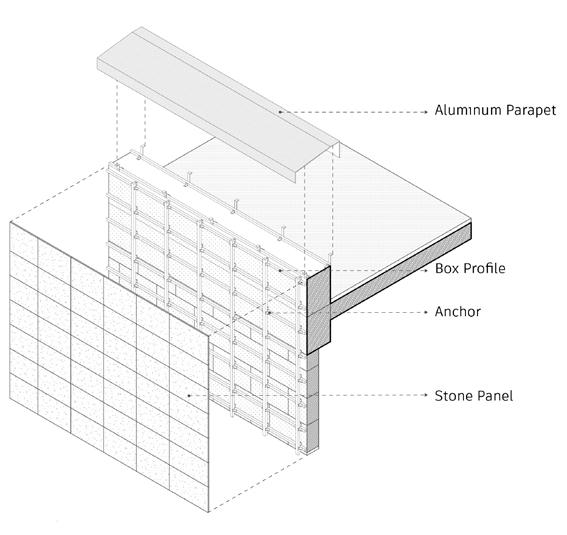 Aluminum Parapet

Box Profile

Anchor

Stone Panel