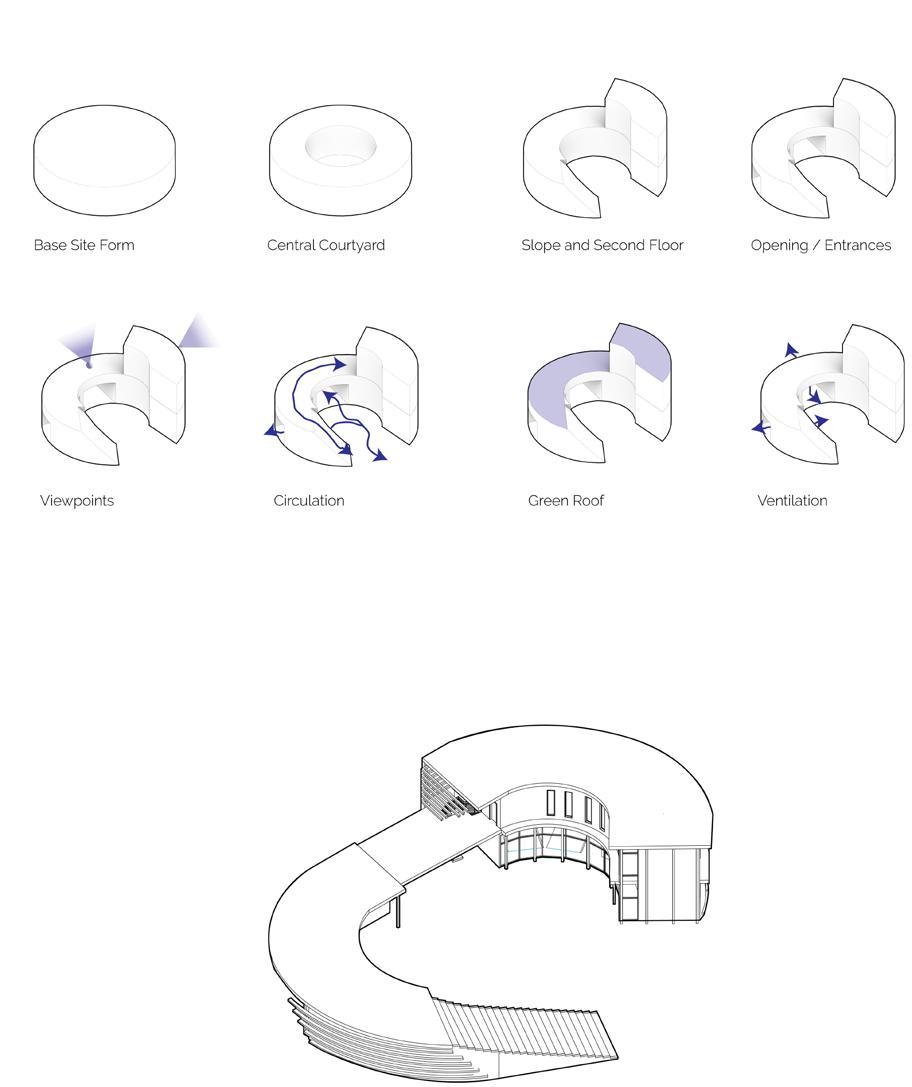 Base Site Form

Central Courtyard

Slope and Second Floor

Opening / Entrances

Viewpoints

Circulation

Green Roof

Ventilation