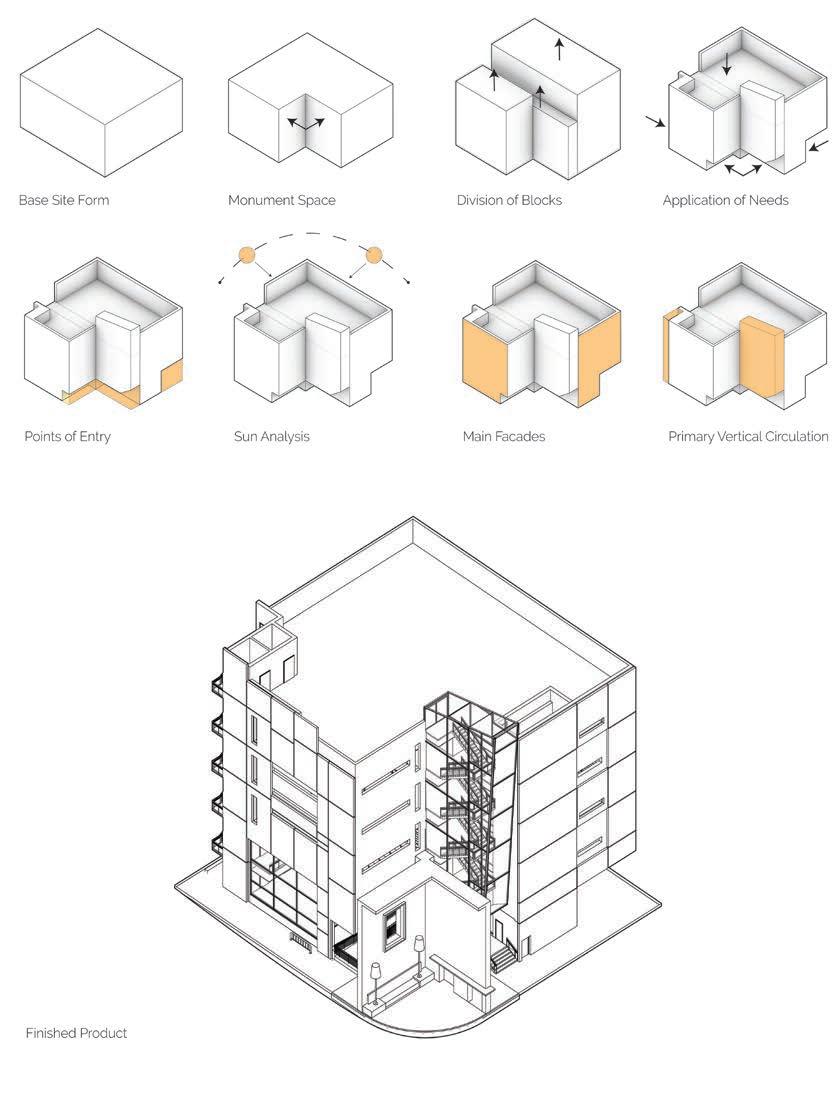 Base Site Form

Monument Space

Division of Blocks

Application of Needs

Points of Entry

Sun Analysis

Main Facades

Primary Vertical Circulation

Finished Product