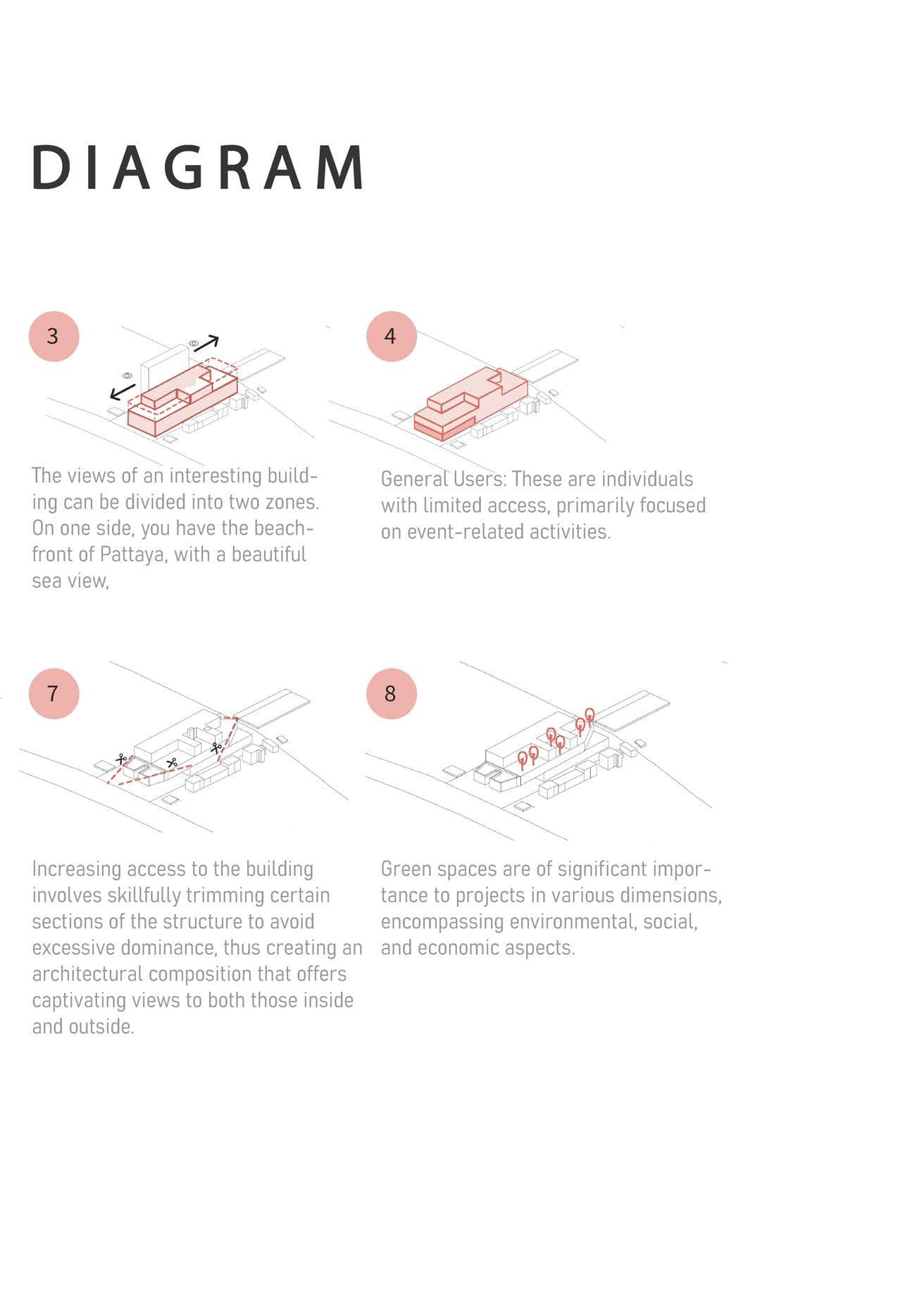 DIAGRAM

3

The views of an interesting building can be divided into two zones. On one side, you have the beachfront of Pattaya, with a beautiful sea view,

4

General Users: These are individuals with limited access, primarily focused on event-related activities.

7

Increasing access to the building involves skillfully trimming certain sections of the structure to avoid excessive dominance, thus creating an architectural composition that offers captivating views to both those inside and outside.

8

Green spaces are of significant importance to projects in various dimensions, encompassing environmental, social, and economic aspects.