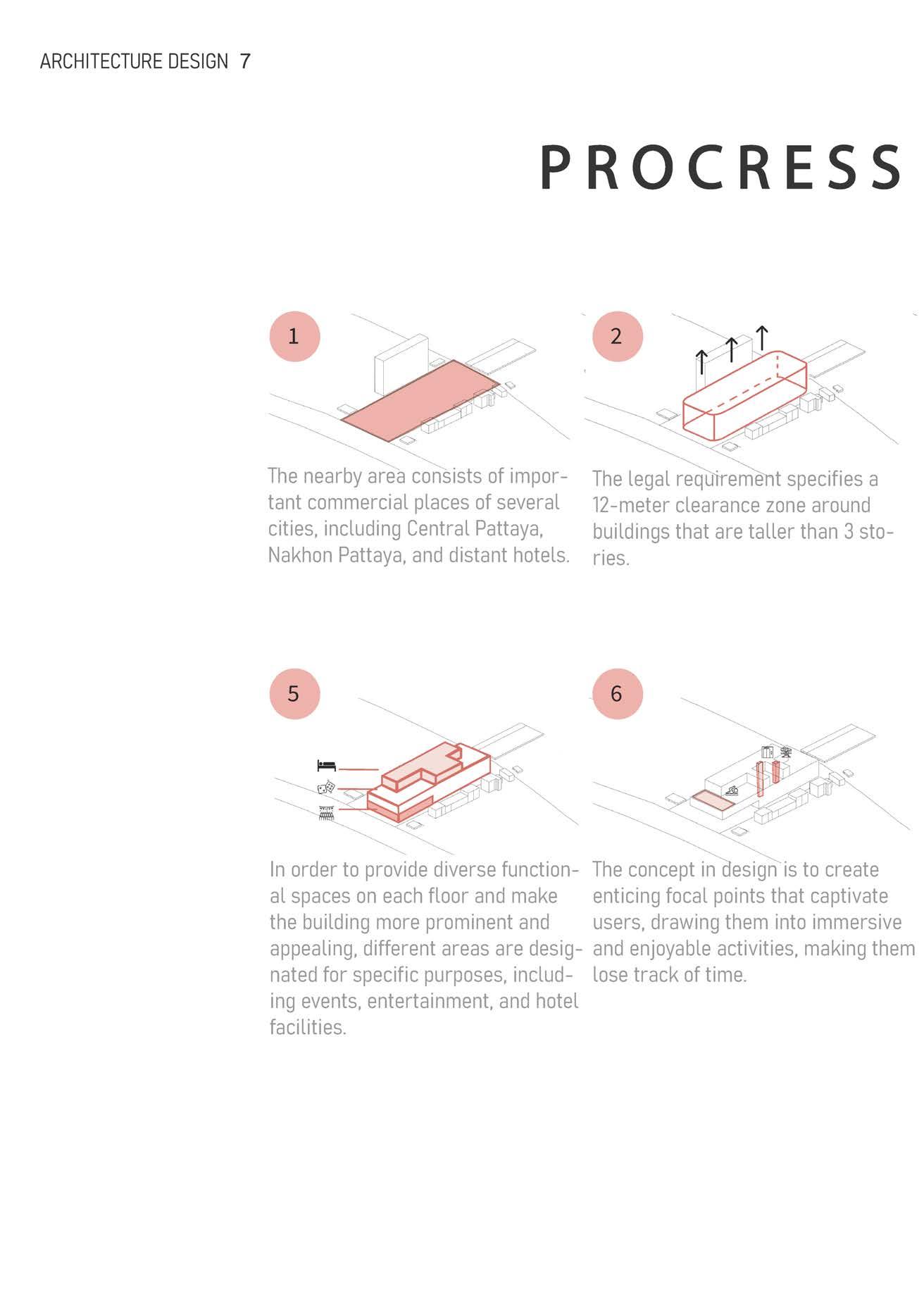 ARCHITECTURE DESIGN 7

PROCRESS

1

The nearby area consists of important commercial places of several cities, including Central Pattaya, Nakhon Pattaya, and distant hotels.

2

The legal requirement specifies a 12-meter clearance zone around buildings that are taller than 3 stories.

5

In order to provide diverse functional spaces on each floor and make the building more prominent and appealing, different areas are designated for specific purposes, including events, entertainment, and hotel facilities.

6

The concept in design is to create enticing focal points that captivate users, drawing them into immersive and enjoyable activities, making them lose track of time.